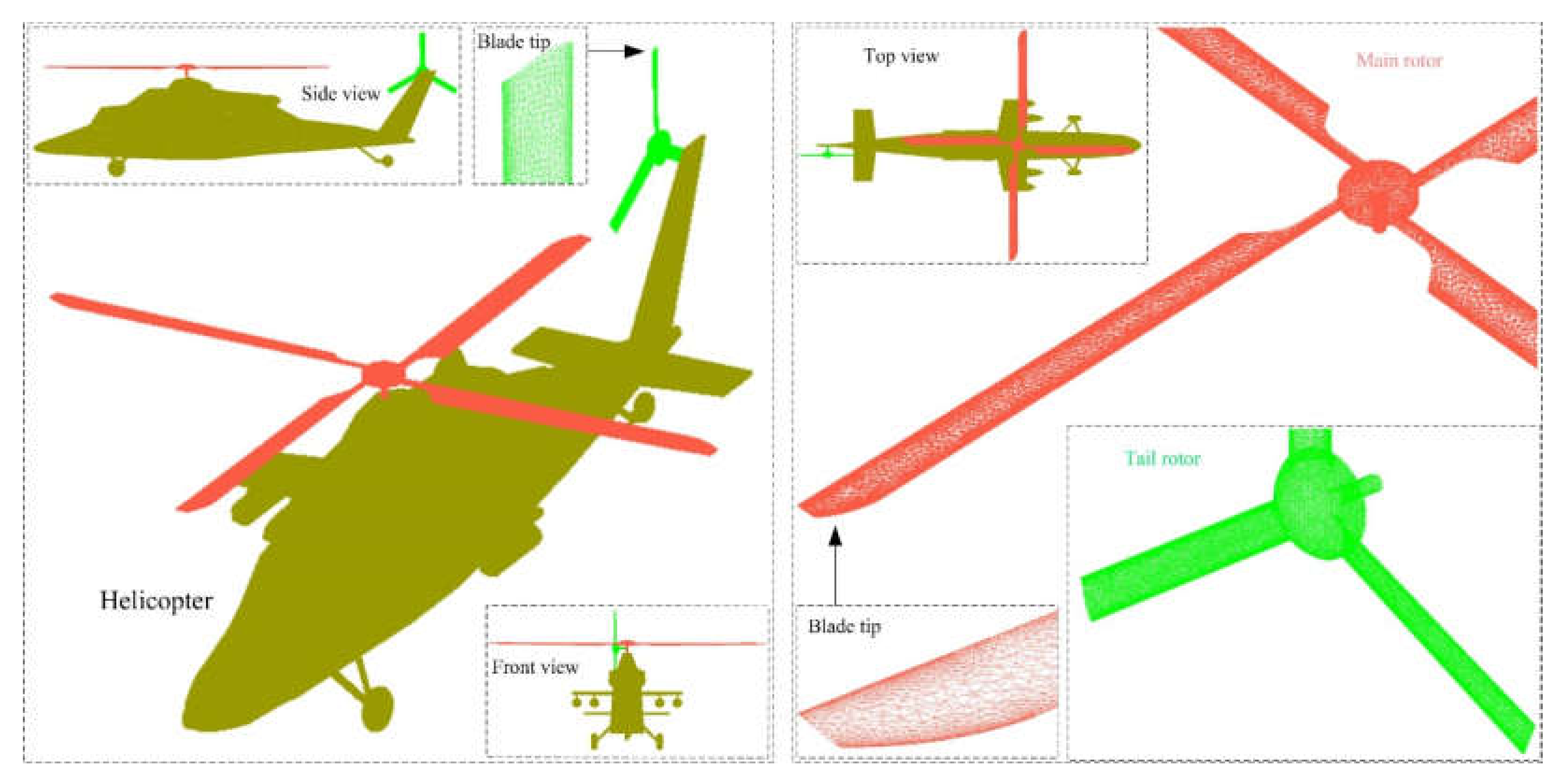 Side view

Blade tip

Helicopter

Front view

Top view

Main rotor

Tail rotor

Blade tip