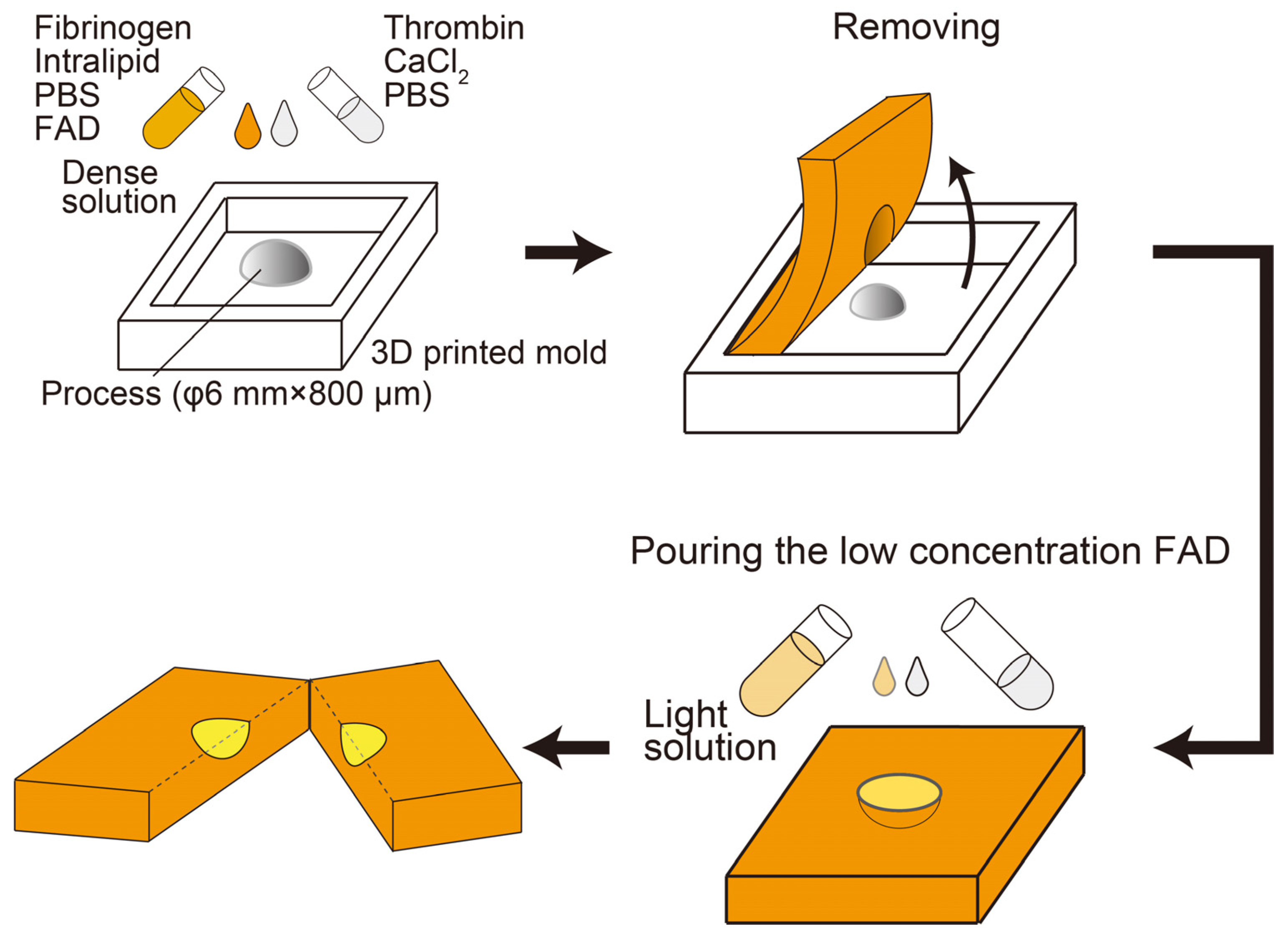 Fibrinogen
Intralipid
PBS
FAD

Thrombin
$CaCl_2$
PBS

Removing

Dense solution

3D printed mold

Process (φ6 mm×800 μm)

Pouring the low concentration FAD

Light solution