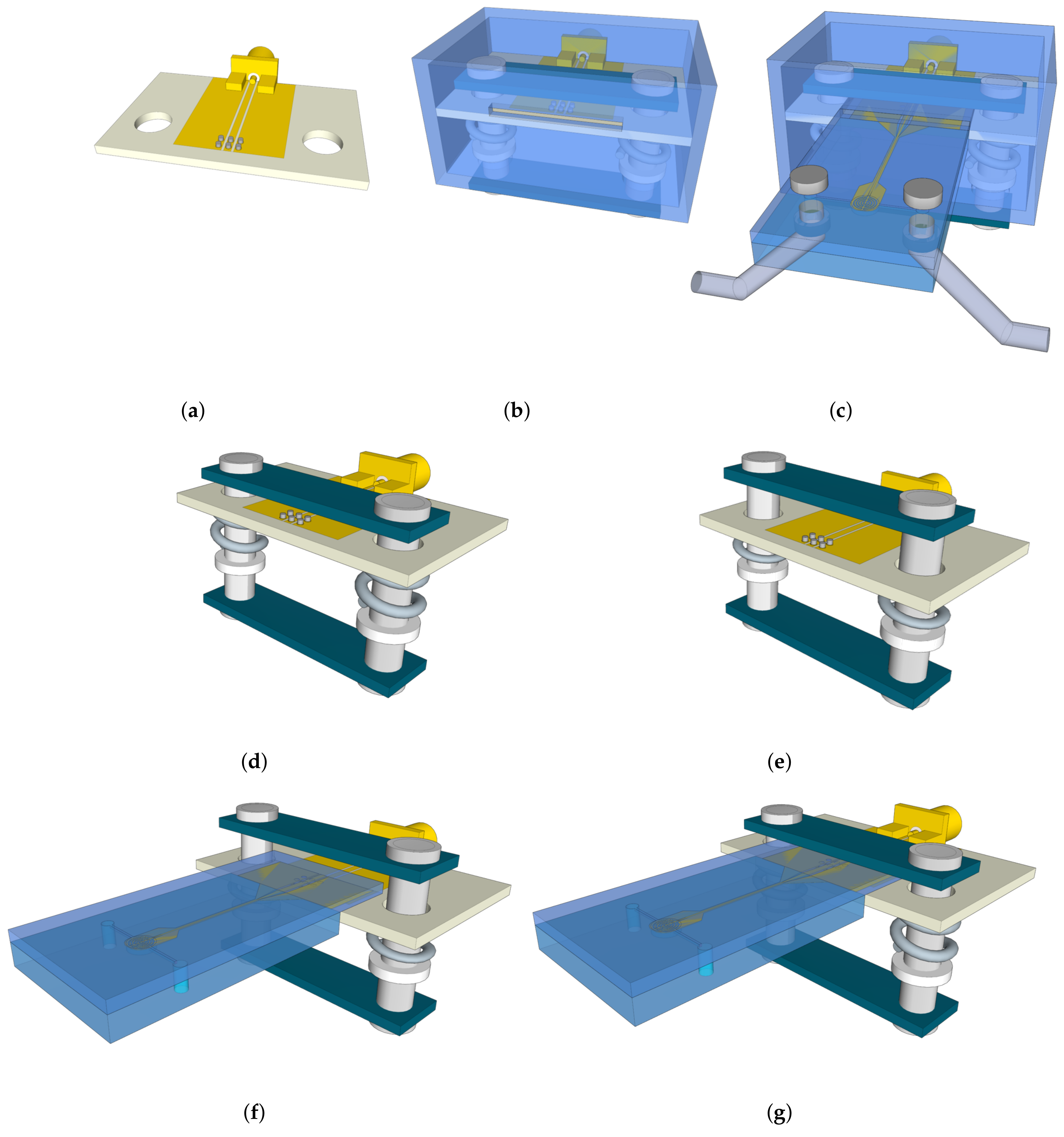 (a)

(b)

(c)

(d)

(e)

(f)

(g)