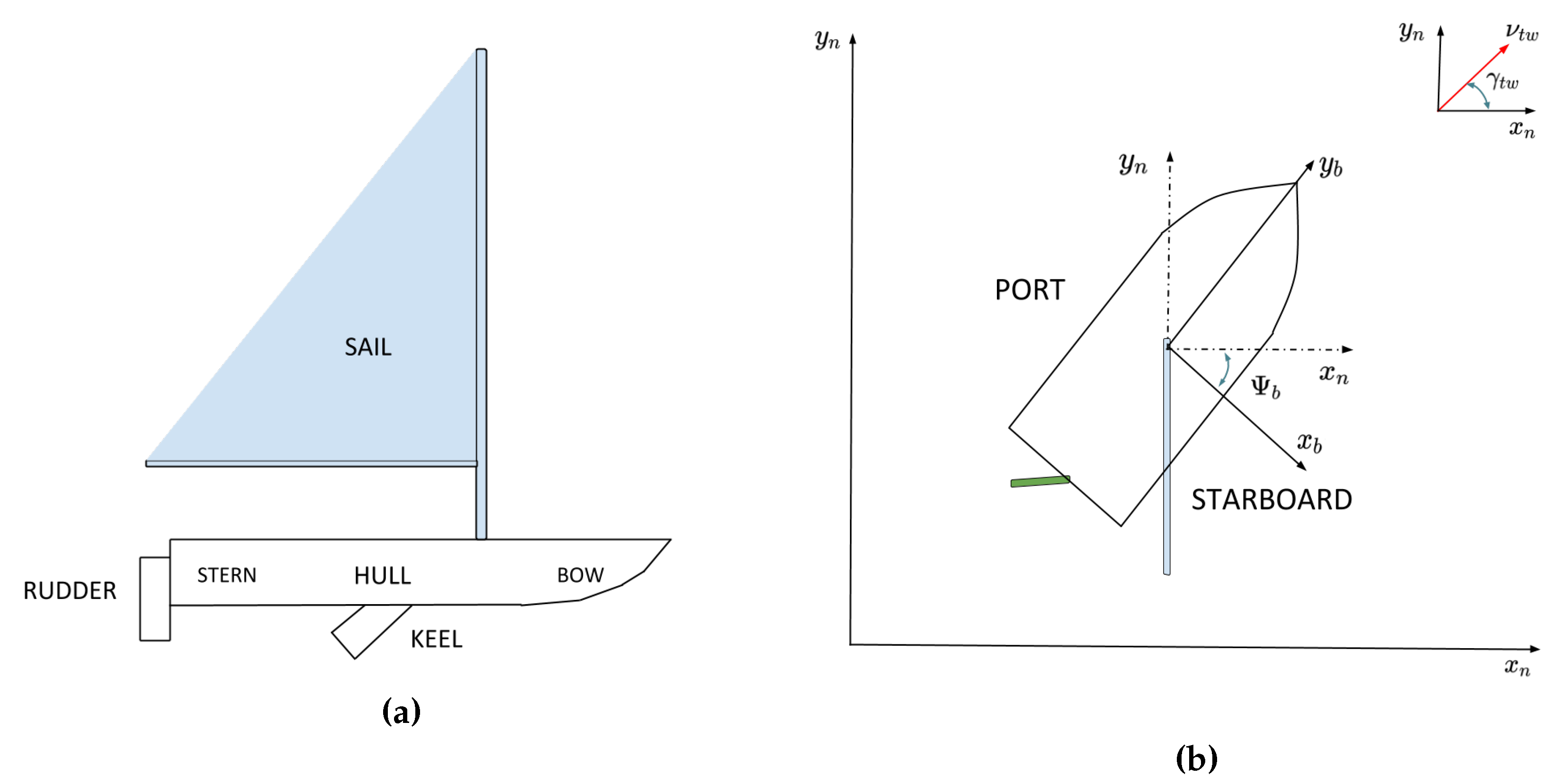 SAIL

RUDDER

STERN

HULL

BOW

KEEL

(a)

$y_n$

$y_n$

$\nu_{tw}$

$\gamma_{tw}$

$x_n$

$y_n$

$y_b$

PORT

$x_n$

$\Psi_b$

$x_b$

STARBOARD

$x_n$

(b)