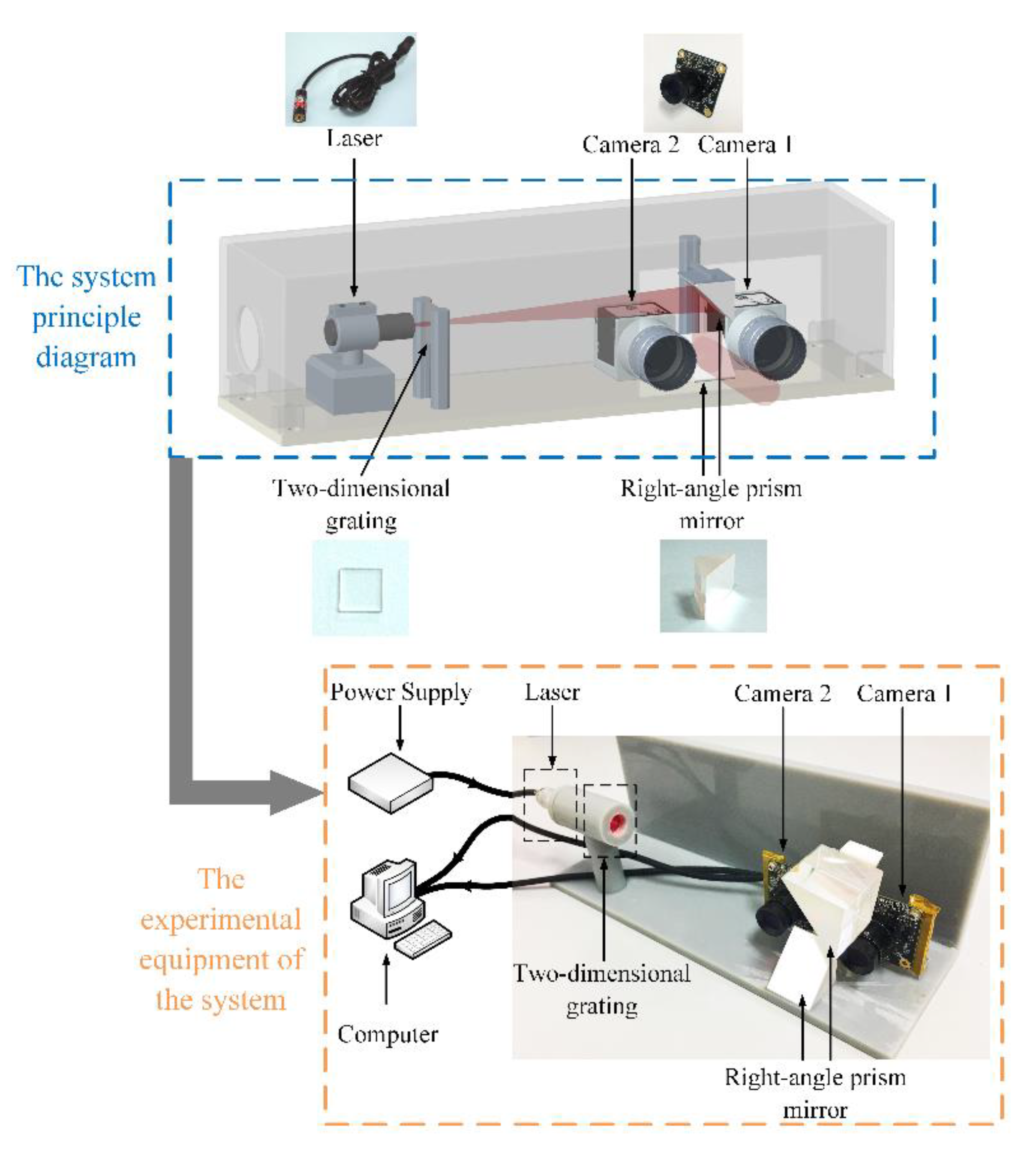 Laser

Camera 2 Camera 1

The system principle diagram

Two-dimensional grating

Right-angle prism mirror

Power Supply

Laser

Camera 2

Camera 1

The experimental equipment of the system

Two-dimensional grating

Computer

Right-angle prism mirror