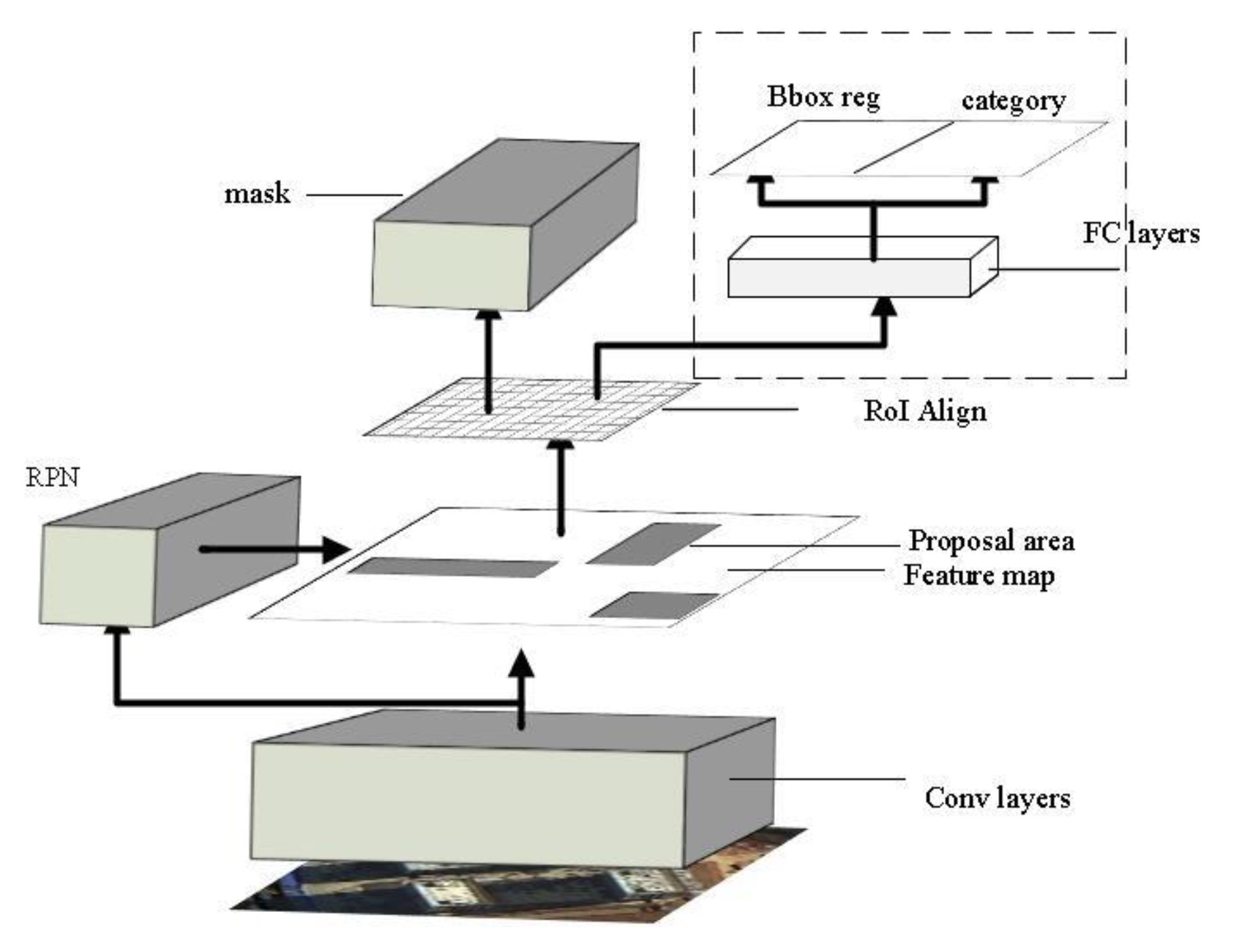 Bbox reg
category
mask
FC layers
RoI Align
RPN
Proposal area
Feature map
Conv layers