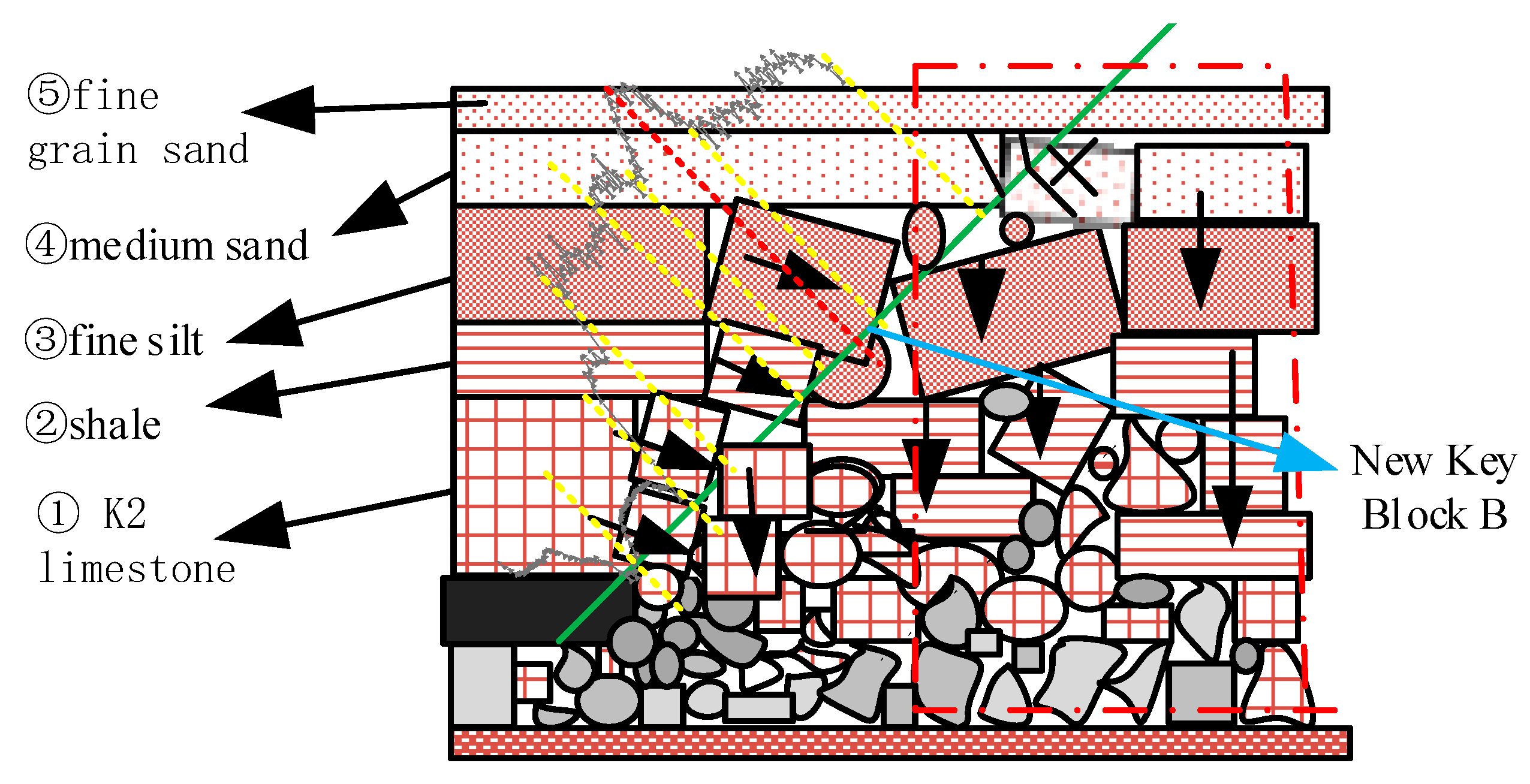 ⑤fine grain sand

④medium sand

③fine silt

②shale

① K2 limestone

New Key Block B