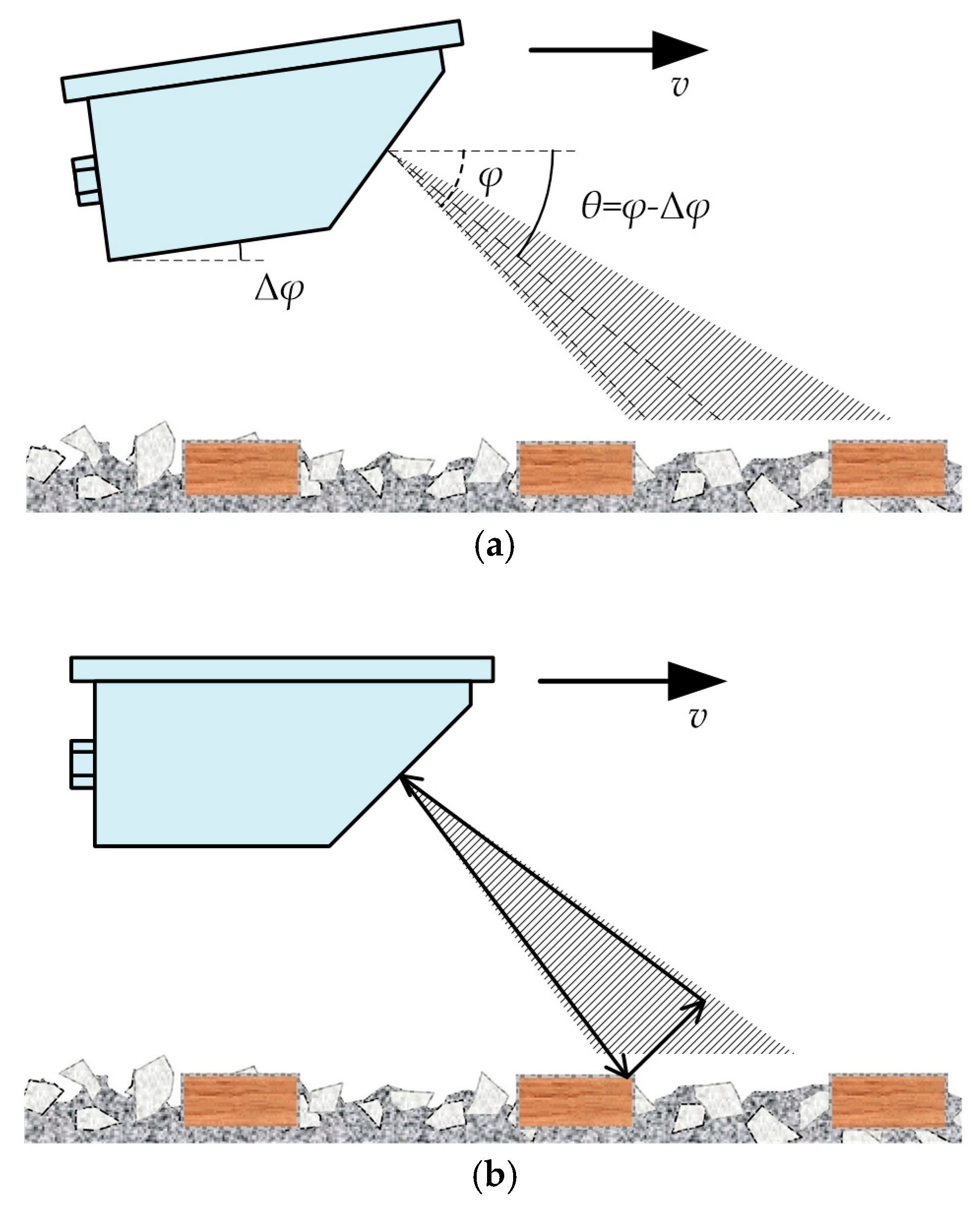 $v$

$\varphi$

$\theta=\varphi-\Delta\varphi$

$\Delta\varphi$

(a)

$v$

(b)