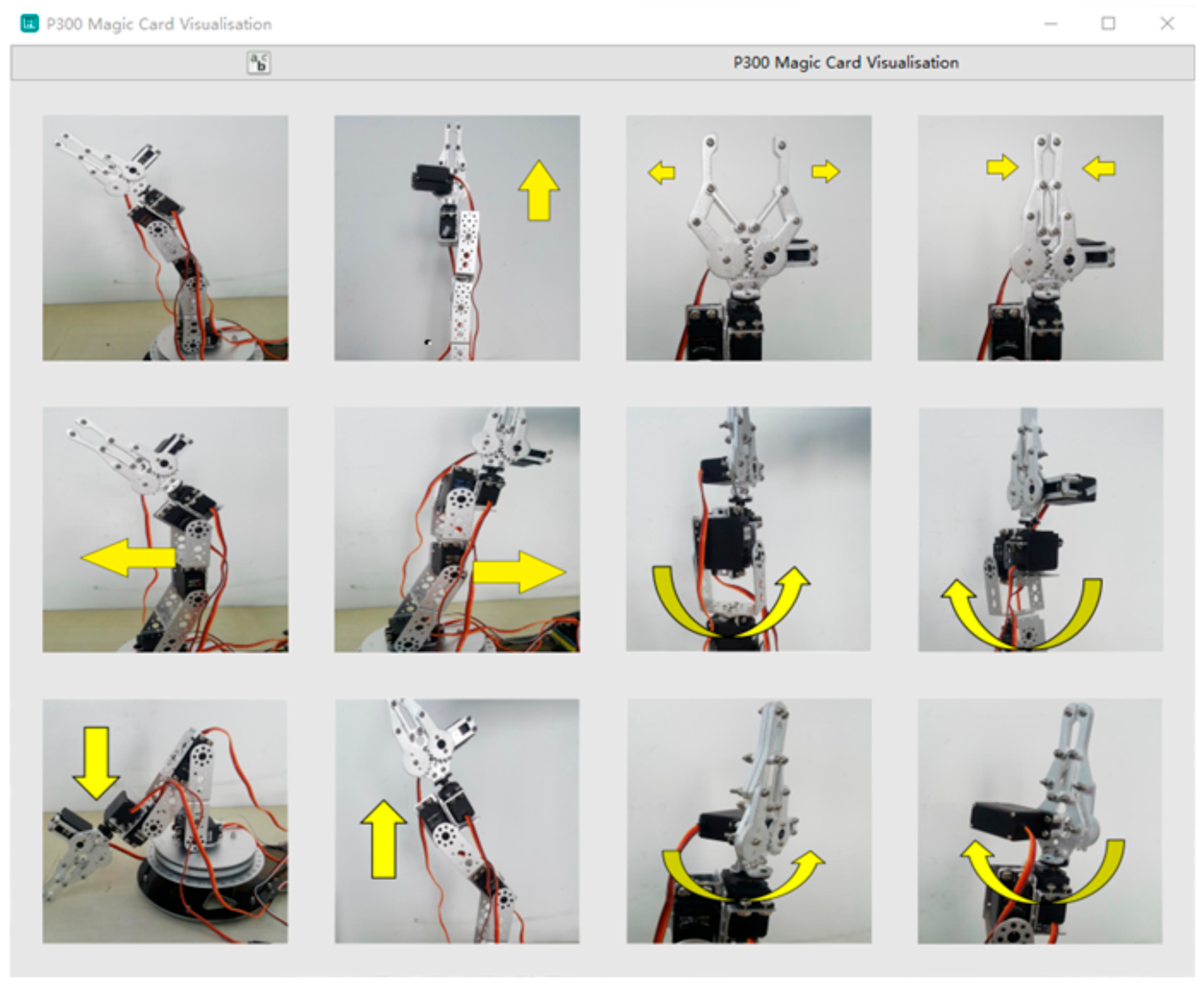 P300 Magic Card Visualisation

P300 Magic Card Visualisation