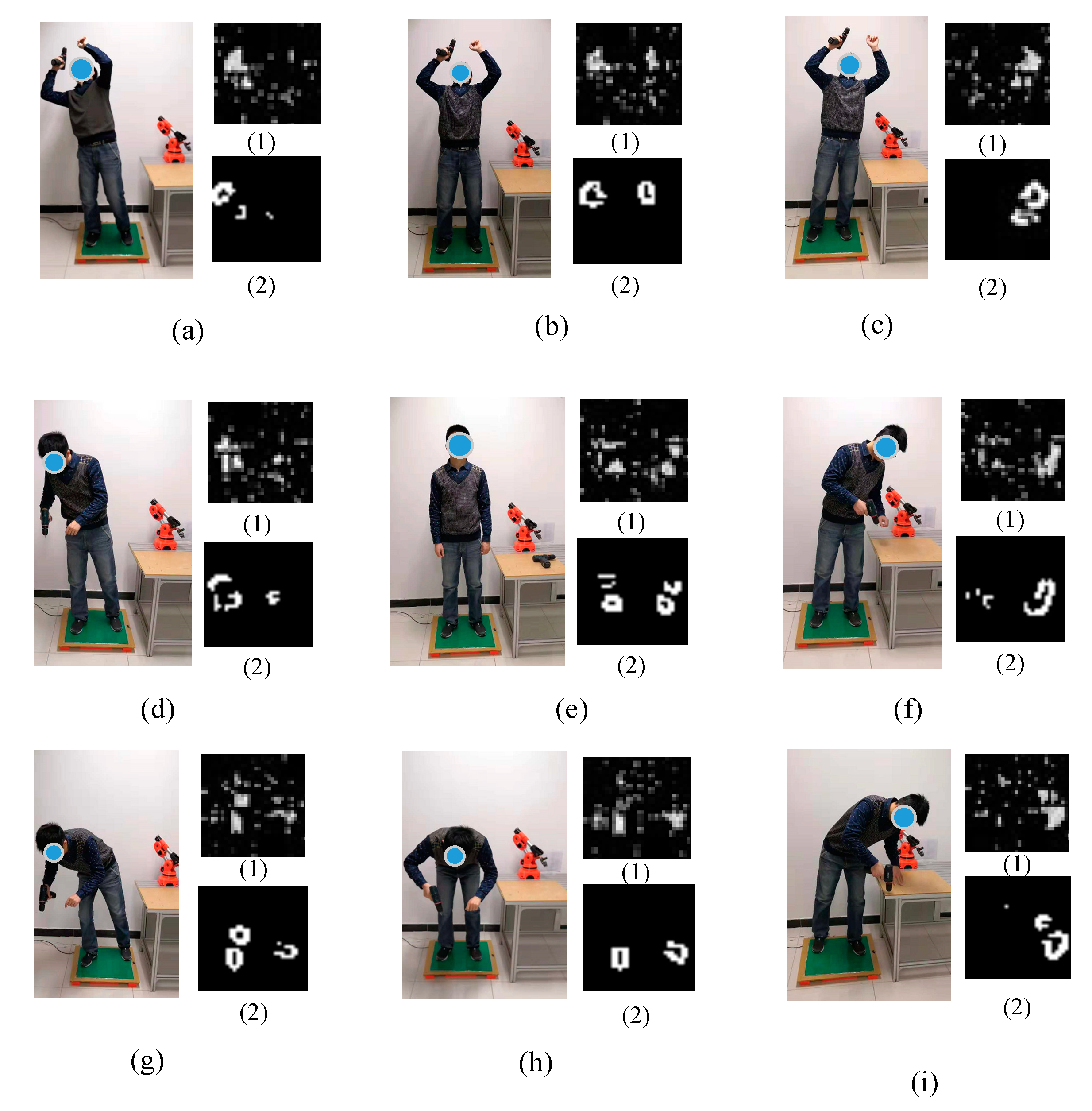 (1)

(2)

(a)

(1)

(2)

(b)

(1)

(2)

(c)

(1)

(2)

(d)

(1)

(2)

(e)

(1)

(2)

(f)

(1)

(2)

(g)

(1)

(2)

(h)

(1)

(2)

(i)