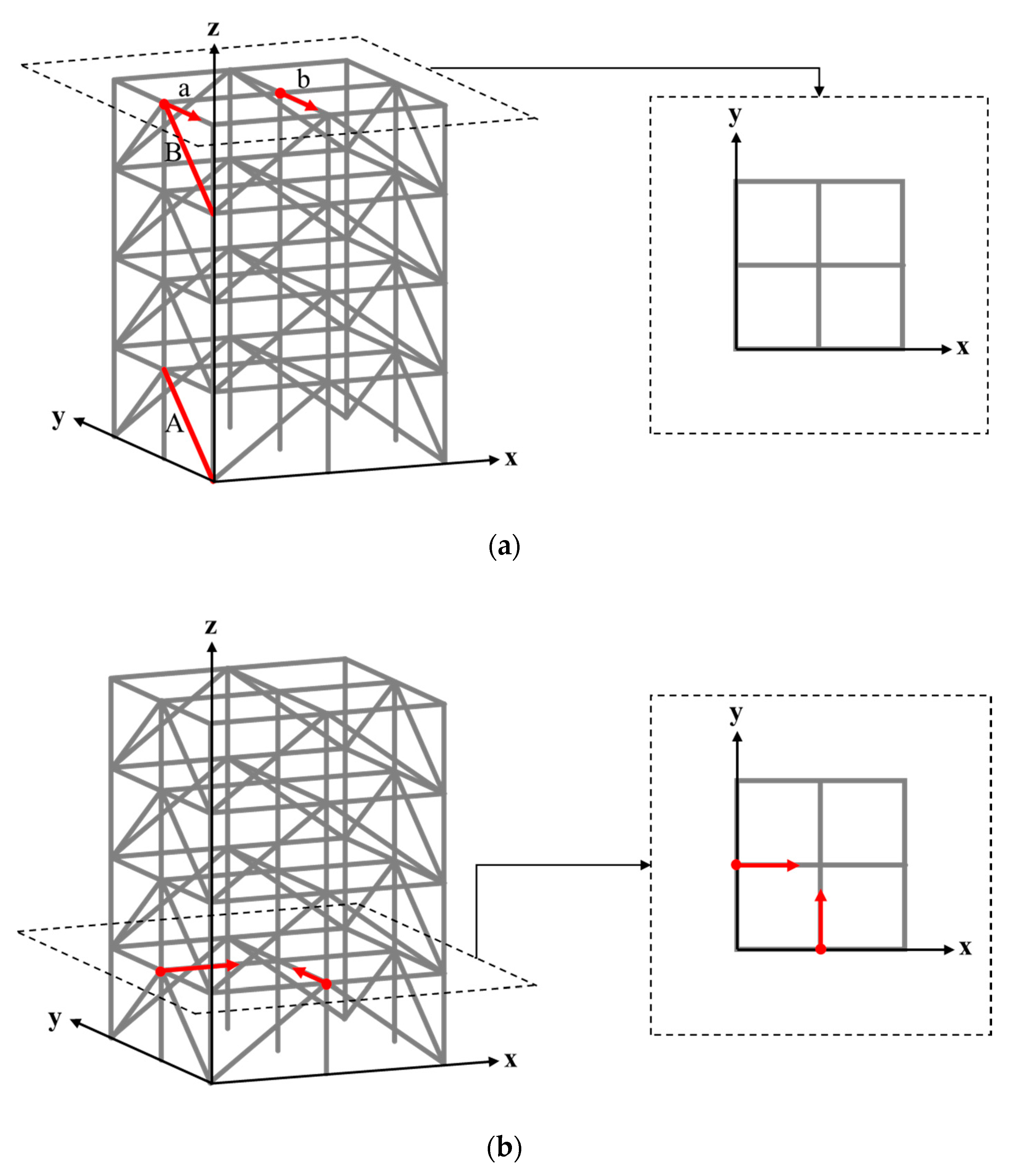 z
a
b
B
A
y
x
y
x
(a)

z
y
x
y
x
(b)