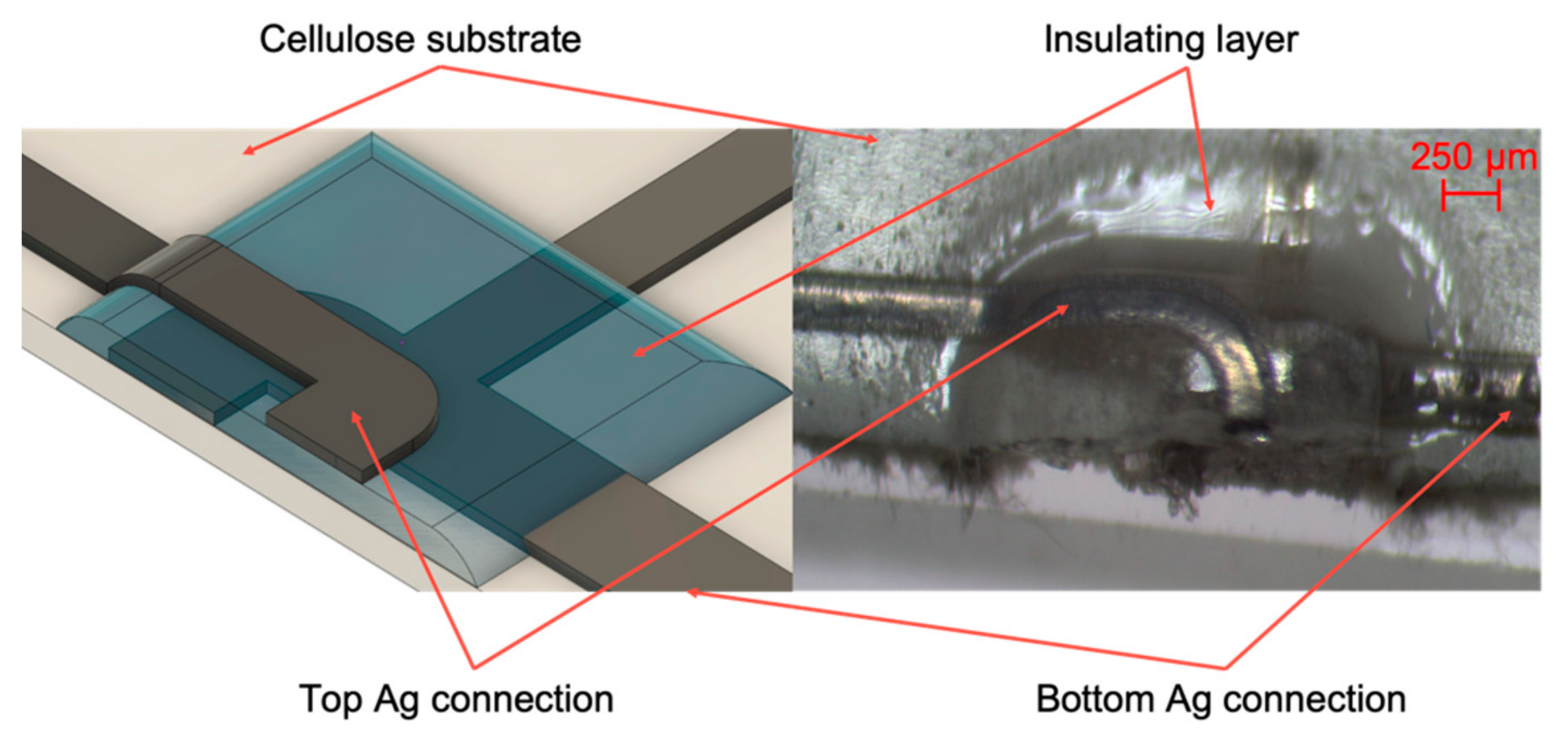 Cellulose substrate

Insulating layer

250 μm

Top Ag connection

Bottom Ag connection