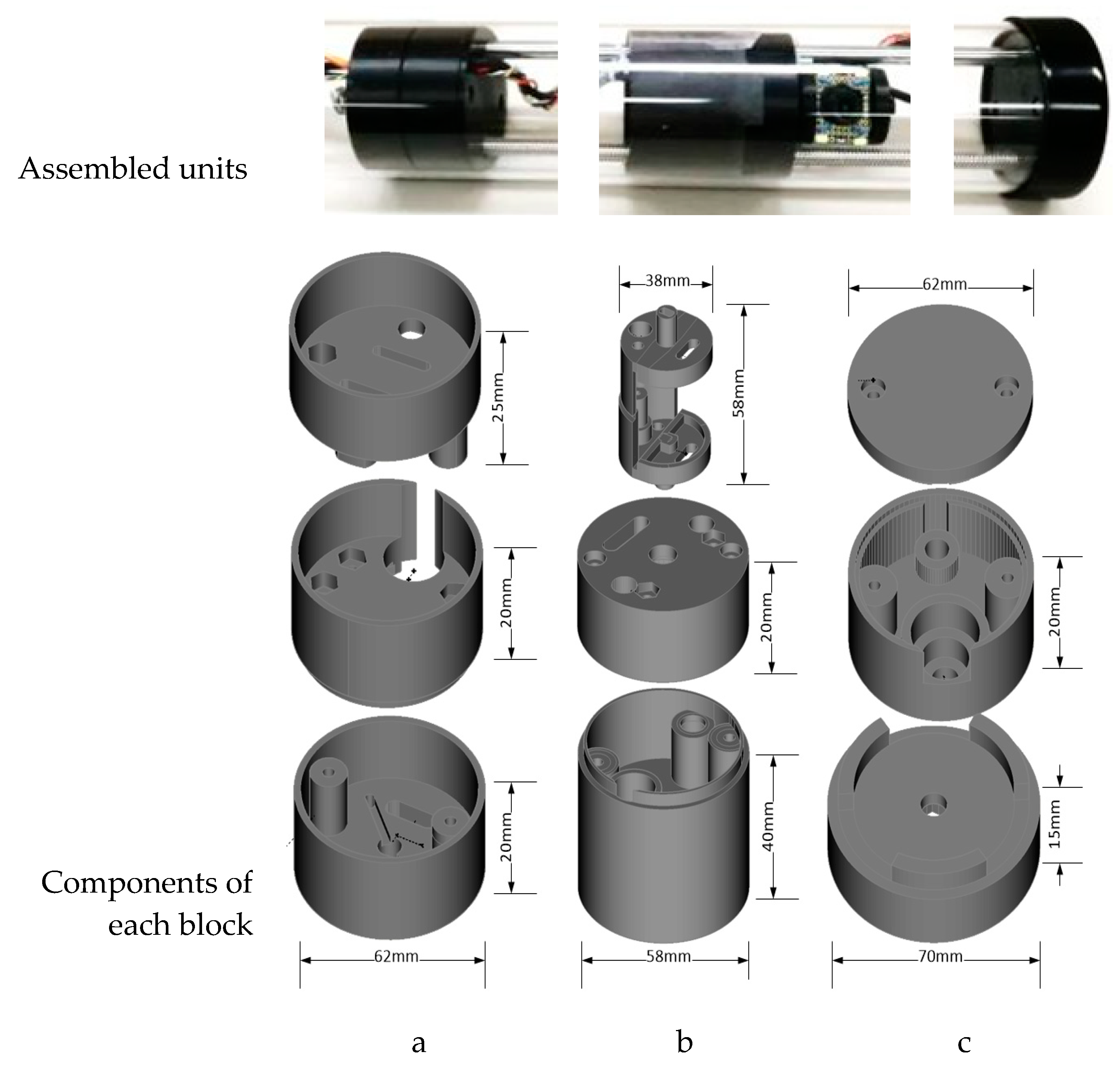 Assembled units

38mm

62mm

25mm

58mm

20mm

20mm

20mm

20mm

40mm

15mm

Components of each block

62mm

58mm

70mm

a

b

c