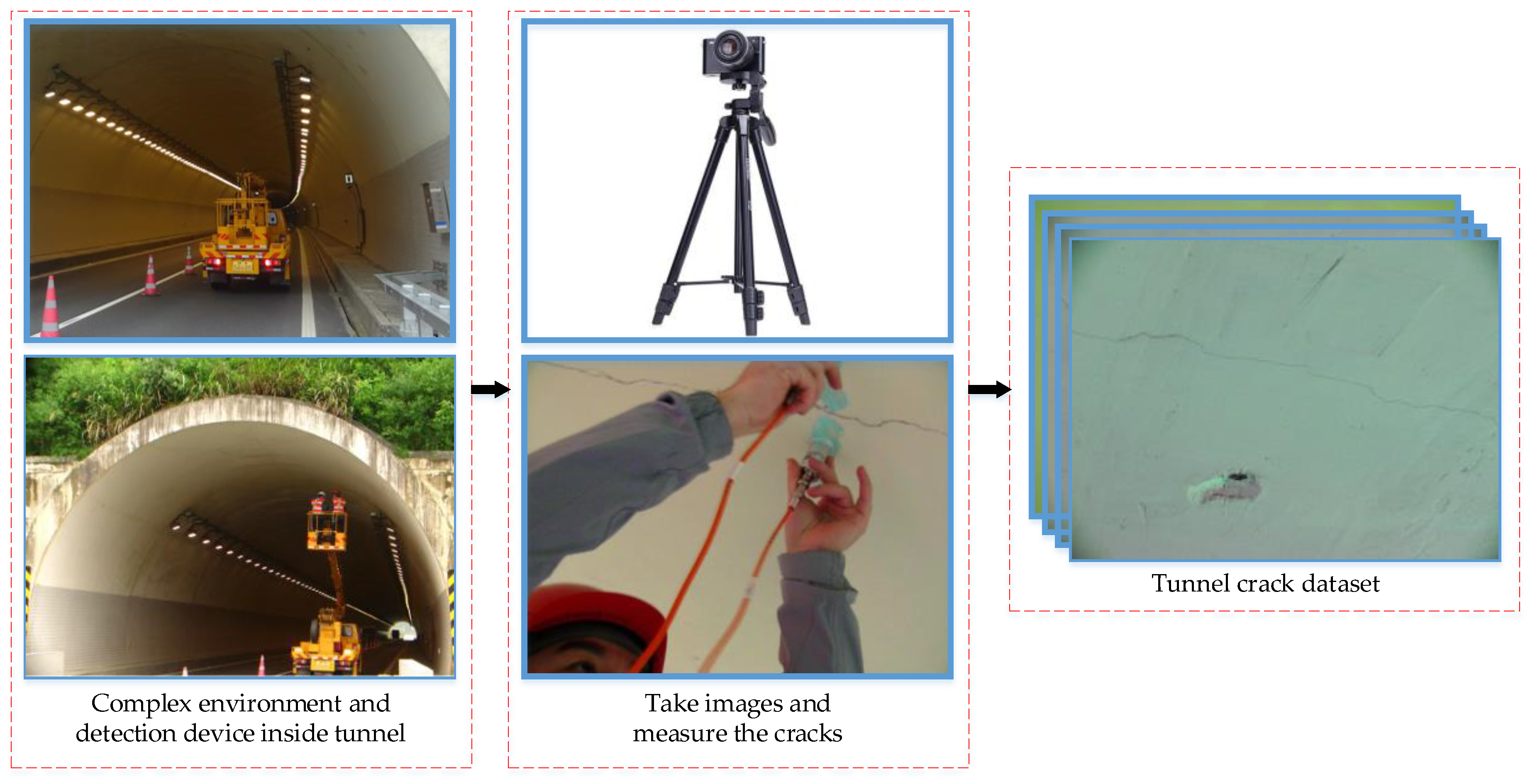 Complex environment and detection device inside tunnel

Take images and measure the cracks

Tunnel crack dataset