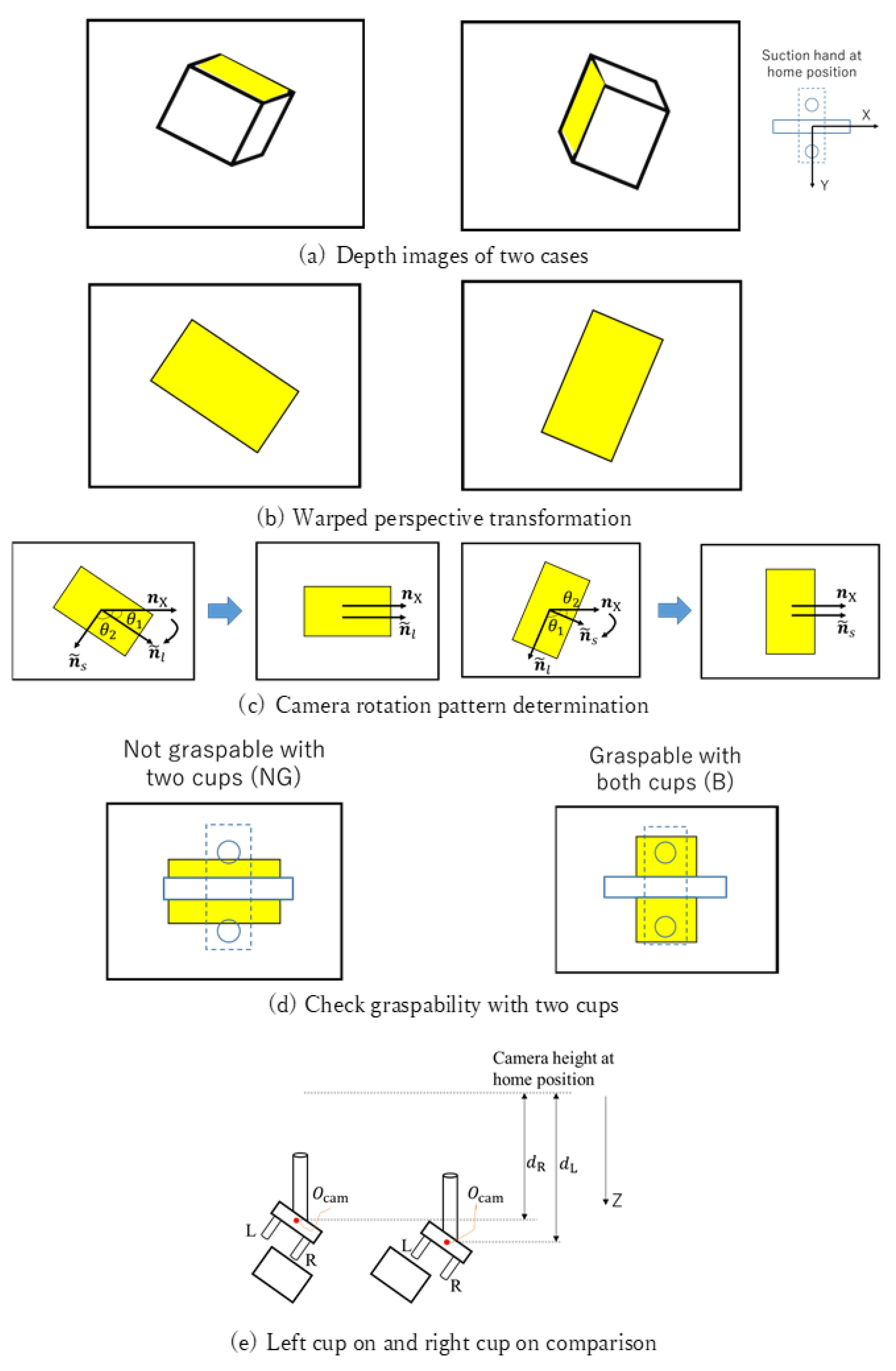 Suction hand at home position

X

Y

(a) Depth images of two cases

(b) Warped perspective transformation

$\boldsymbol{n}_X$ $\theta_1$ $\theta_2$ $\tilde{\boldsymbol{n}}_s$ $\tilde{\boldsymbol{n}}_l$

$\boldsymbol{n}_X$ $\tilde{\boldsymbol{n}}_l$

$\theta_2$ $\boldsymbol{n}_X$ $\theta_1$ $\tilde{\boldsymbol{n}}_s$ $\tilde{\boldsymbol{n}}_l$

$\boldsymbol{n}_X$ $\tilde{\boldsymbol{n}}_s$

(c) Camera rotation pattern determination

Not graspable with two cups (NG)

Graspable with both cups (B)

(d) Check graspability with two cups

Camera height at home position

$d_R$ $d_L$

Z

$O_{cam}$

L

R

$O_{cam}$

L

R

(e) Left cup on and right cup on comparison