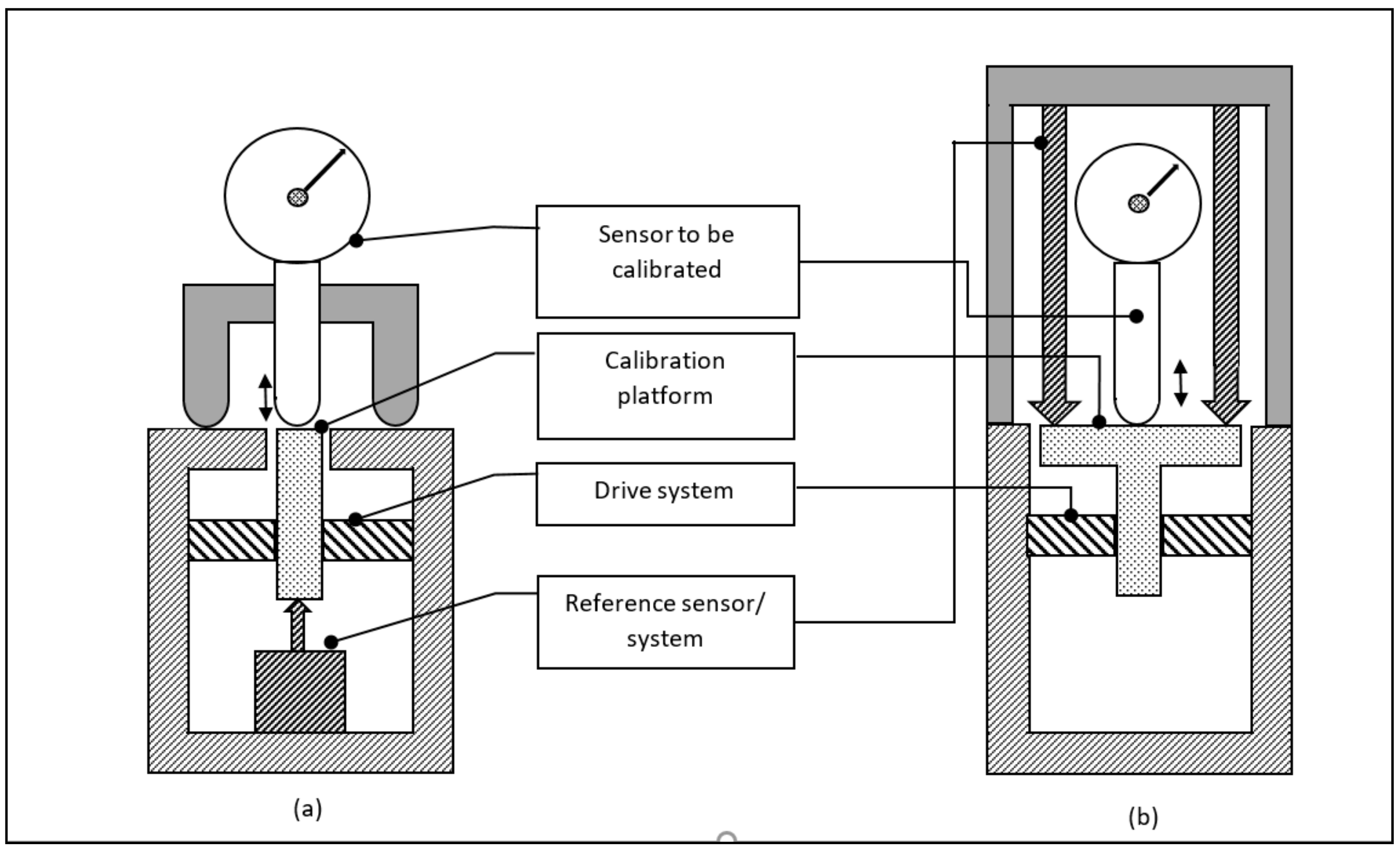 Sensor to be calibrated

Calibration platform

Drive system

Reference sensor/ system

(a)

(b)