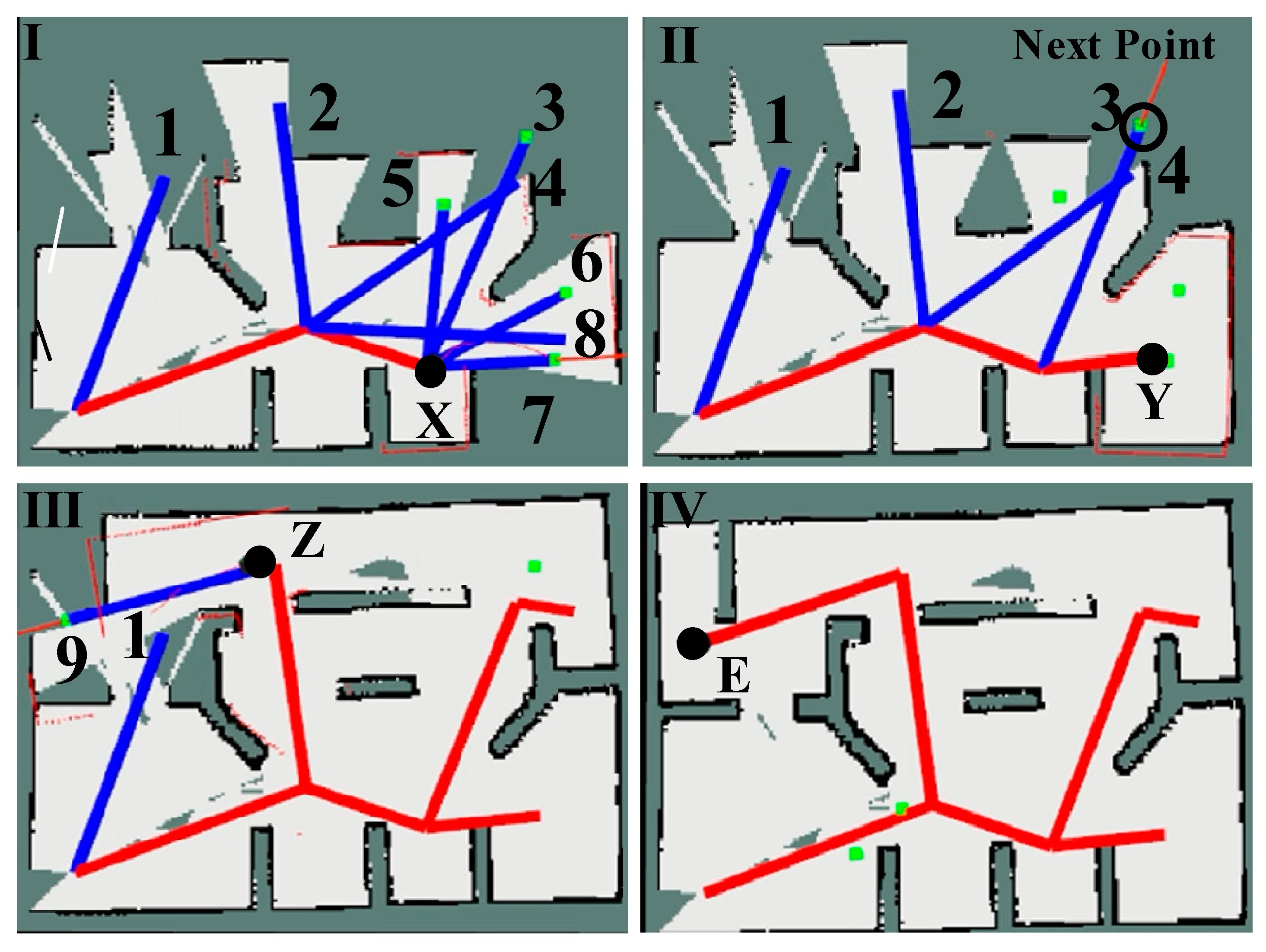 I
1
2
3
5
4
6
8
X
7

II
Next Point
1
2
3
4
Y

III
Z
9
1

IV
E