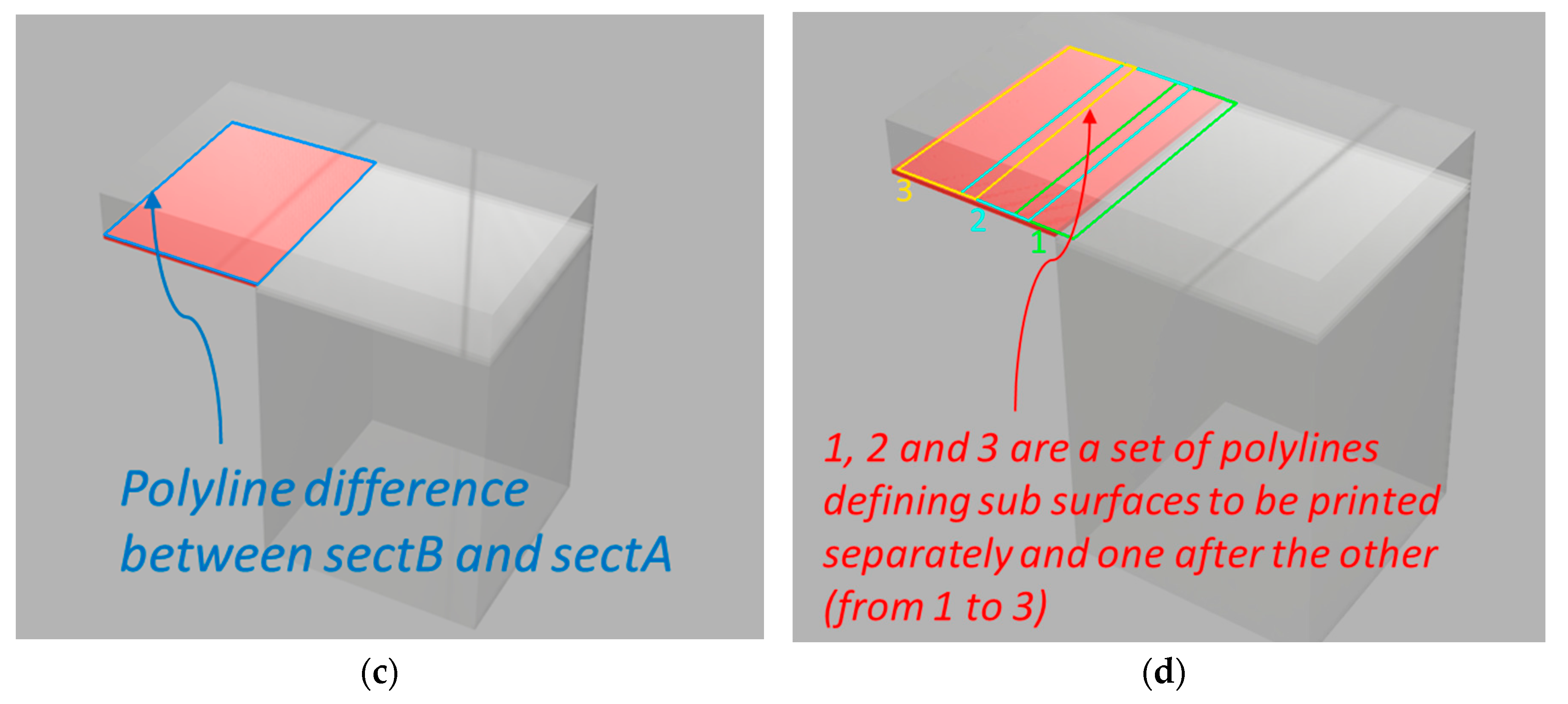 Polyline difference between sectB and sectA

(c)

3
2
1

1, 2 and 3 are a set of polylines defining sub surfaces to be printed separately and one after the other (from 1 to 3)

(d)