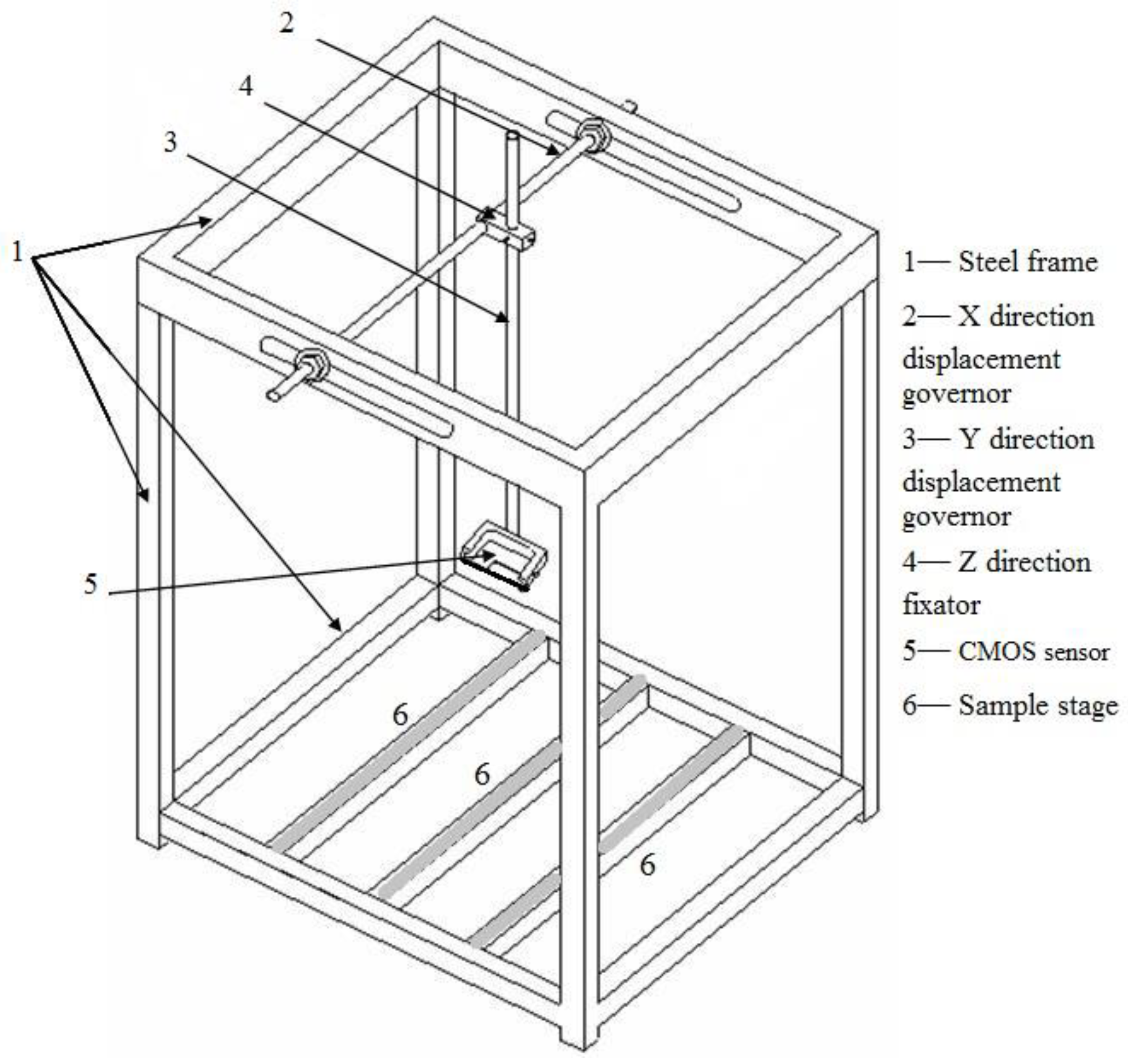 2

4

3

1

5

6

6

6

1— Steel frame

2— X direction displacement governor

3— Y direction displacement governor

4— Z direction fixator

5— CMOS sensor

6— Sample stage