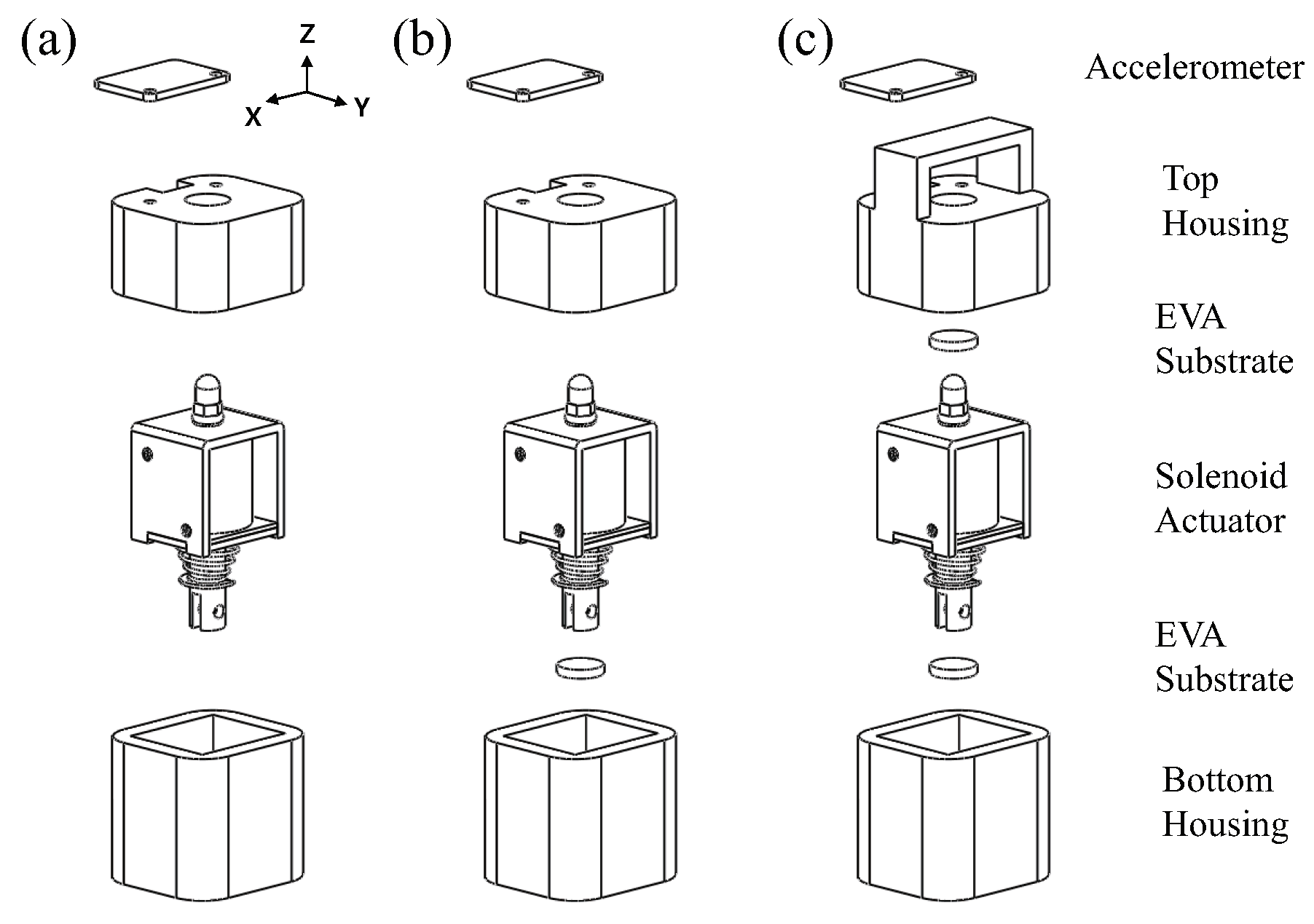 (a)

Z

X

Y

(b)

(c)

Accelerometer

Top Housing

EVA Substrate

Solenoid Actuator

EVA Substrate

Bottom Housing