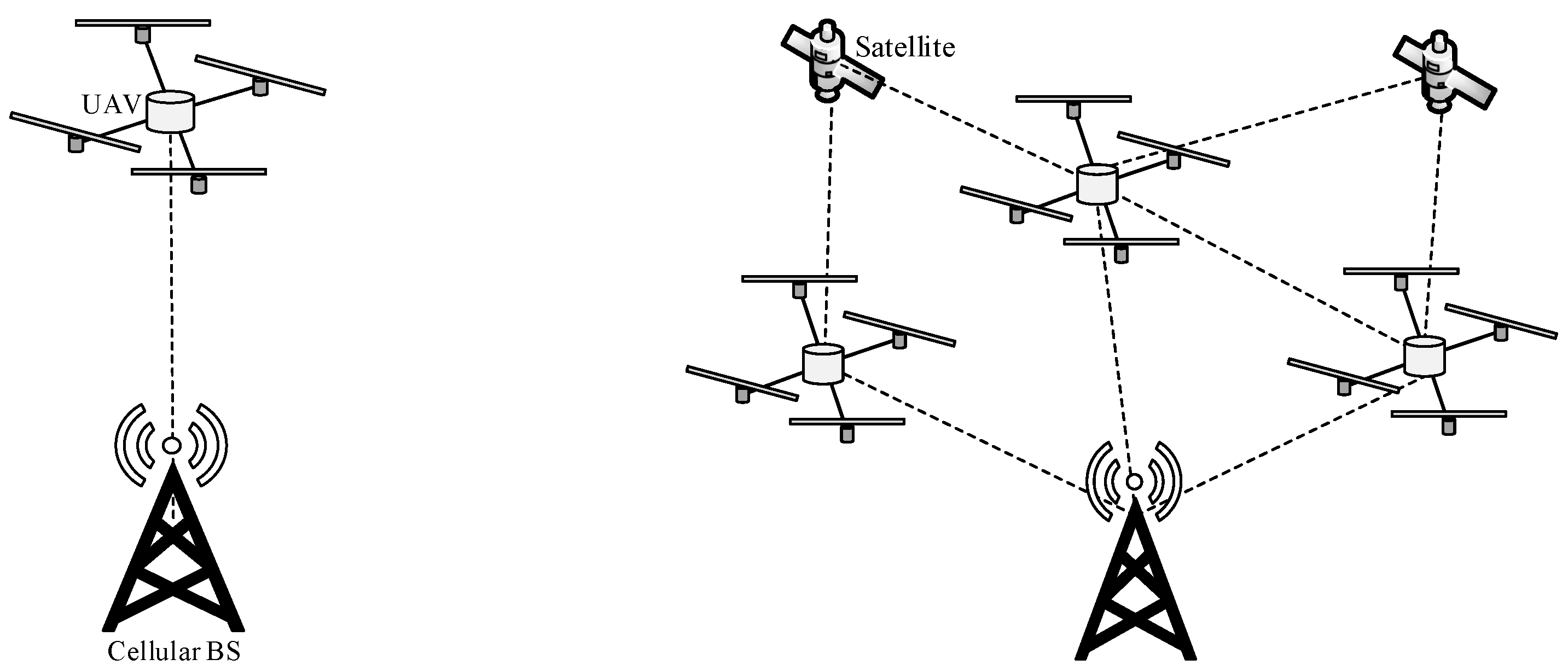 UAV
Satellite
Cellular BS