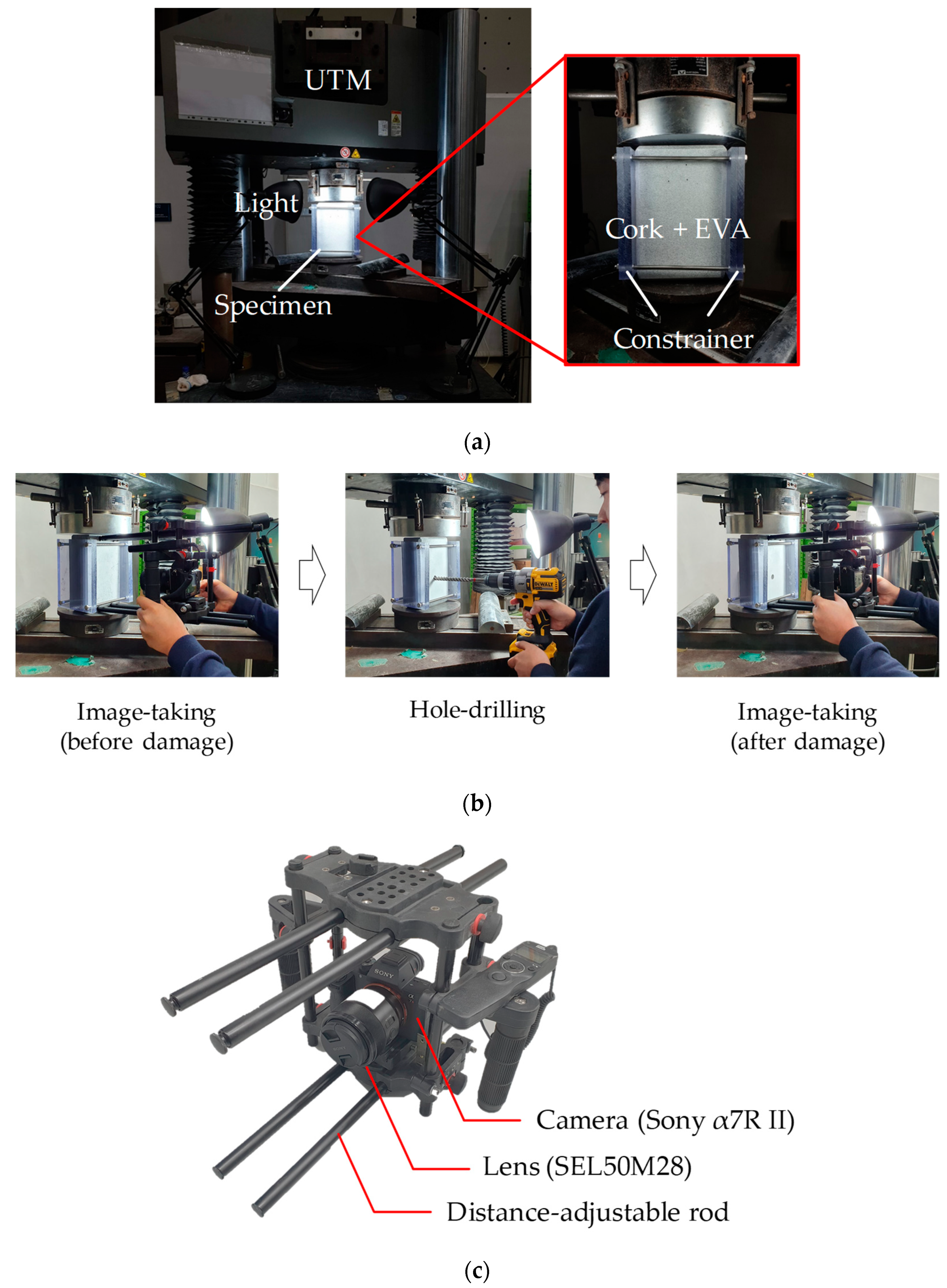 UTM

Light

Specimen

Cork + EVA

Constrainer

(a)

DEWALT

Image-taking
(before damage)

Hole-drilling

Image-taking
(after damage)

(b)

SONY

Camera (Sony $\alpha$7R II)

Lens (SEL50M28)

Distance-adjustable rod

(c)