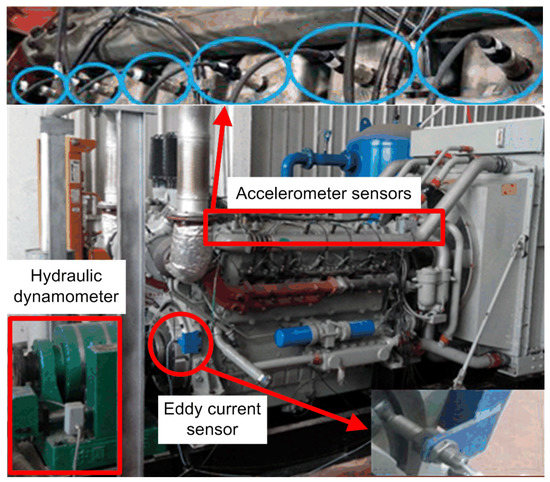 Accelerometer sensors

Hydraulic dynamometer

Eddy current sensor