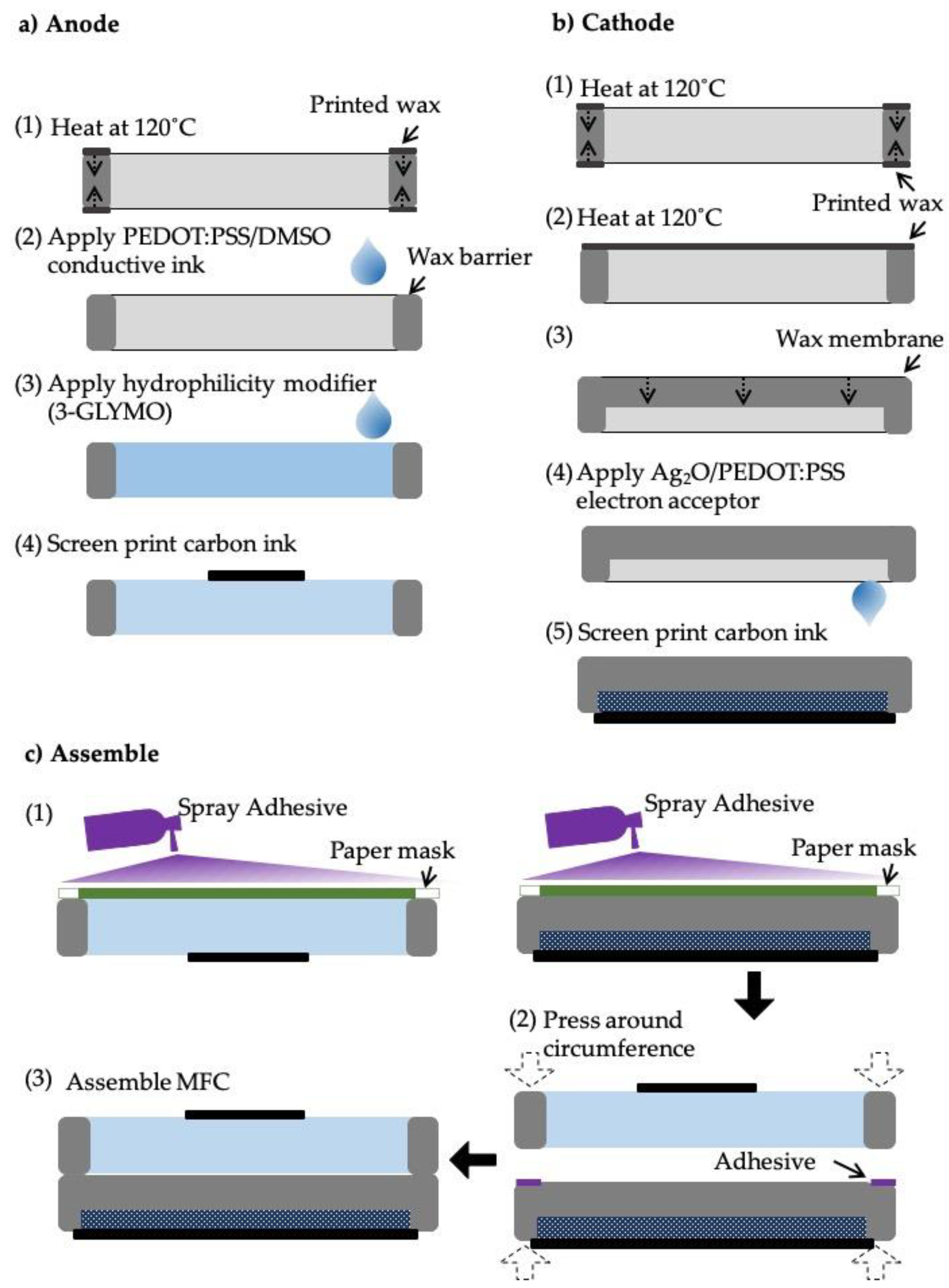 a) Anode

(1) Heat at 120°C

Printed wax

(2) Apply PEDOT:PSS/DMSO conductive ink

Wax barrier

(3) Apply hydrophilicity modifier (3-GLYMO)

(4) Screen print carbon ink

b) Cathode

(1) Heat at 120°C

Printed wax

(2) Heat at 120°C

(3)

Wax membrane

(4) Apply $Ag_2O$/PEDOT:PSS electron acceptor

(5) Screen print carbon ink

c) Assemble

(1)

Spray Adhesive

Paper mask

Spray Adhesive

Paper mask

(2) Press around circumference

Adhesive

(3) Assemble MFC