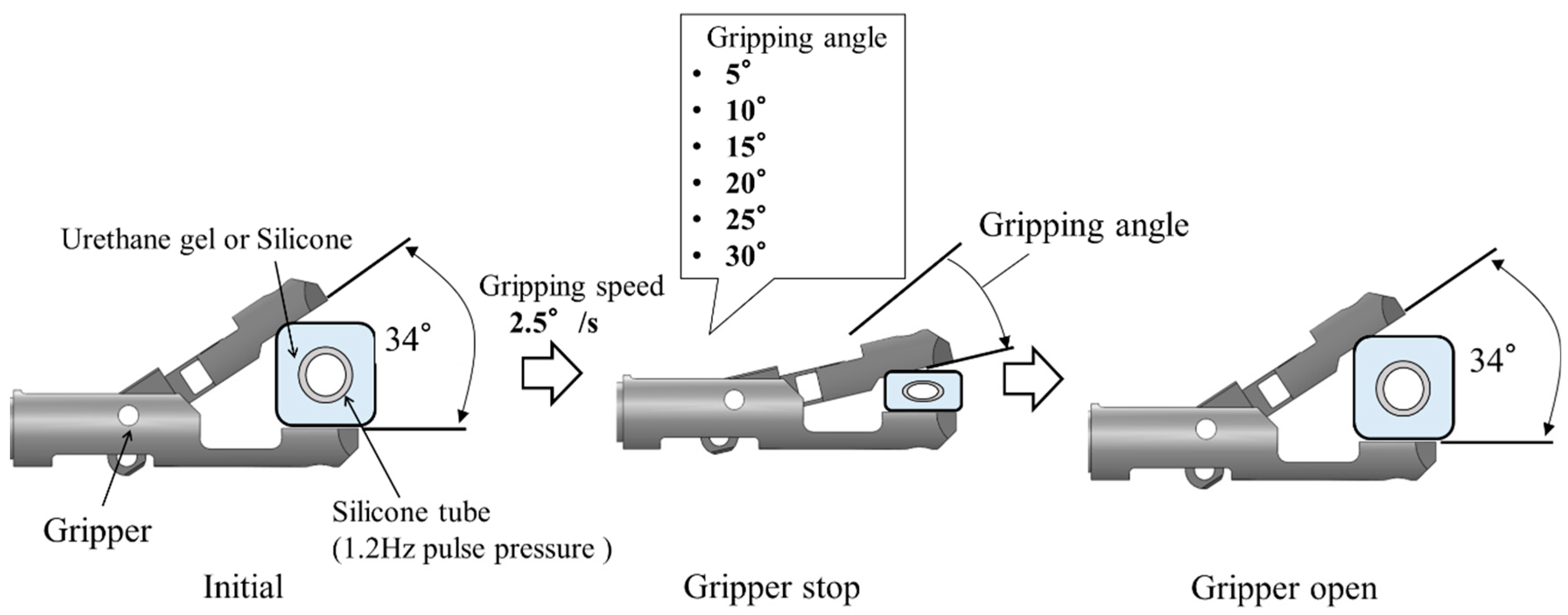 Gripping angle
• 5°
• 10°
• 15°
• 20°
• 25°
• 30°

Urethane gel or Silicone

34°

Gripping speed
2.5° /s

Gripping angle

34°

Gripper

Silicone tube
(1.2Hz pulse pressure )

Initial

Gripper stop

Gripper open