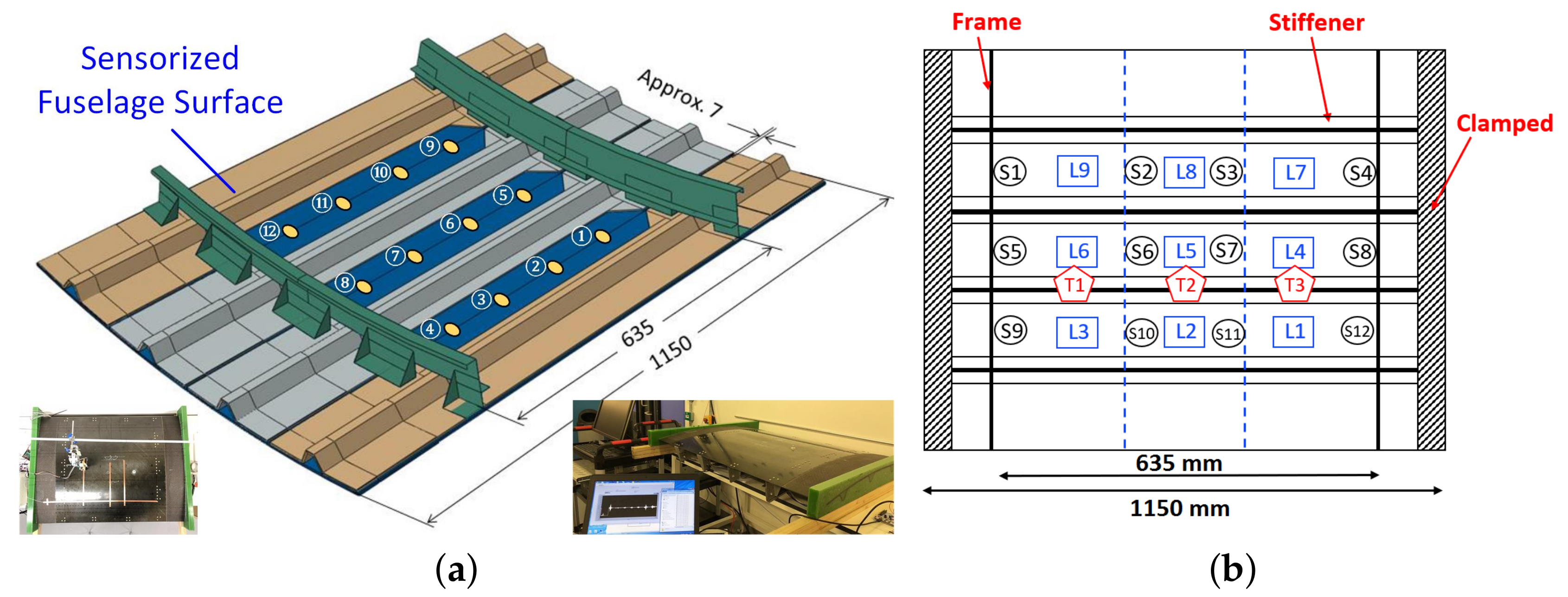 Sensorized Fuselage Surface

Approx. 7

9
10
11
12
5
6
7
8
1
2
3
4

635
1150

(a)

Frame
Stiffener
Clamped

S1 L9 S2 L8 S3 L7 S4
S5 L6 S6 L5 S7 L4 S8
T1 T2 T3
S9 L3 S10 L2 S11 L1 S12

635 mm
1150 mm

(b)