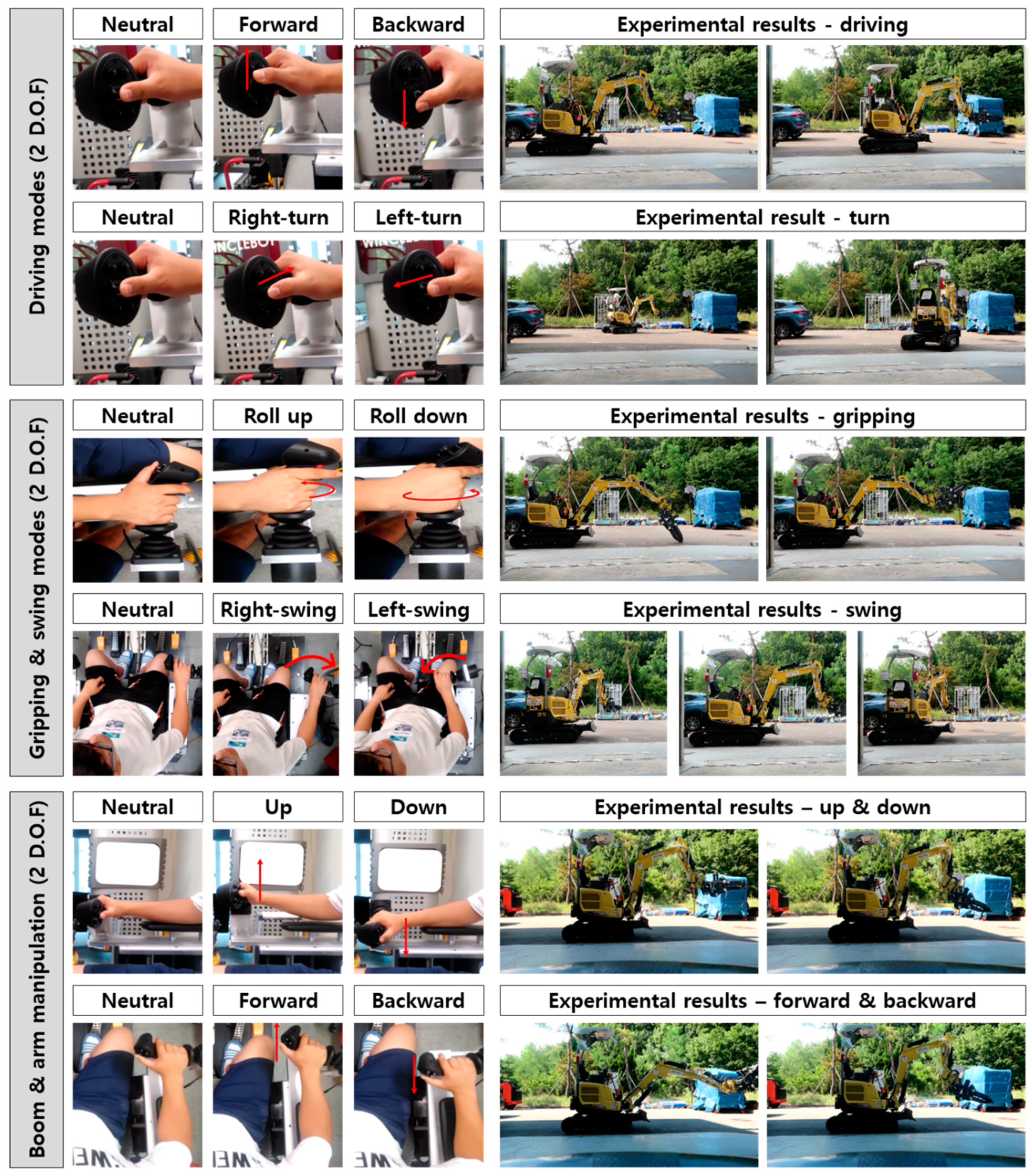 Driving modes (2 D.O.F)

Neutral

Forward

Backward

Experimental results - driving

Neutral

Right-turn

Left-turn

Experimental result - turn

Gripping & swing modes (2 D.O.F)

Neutral

Roll up

Roll down

Experimental results - gripping

Neutral

Right-swing

Left-swing

Experimental results - swing

Boom & arm manipulation (2 D.O.F)

Neutral

Up

Down

Experimental results – up & down

Neutral

Forward

Backward

Experimental results – forward & backward