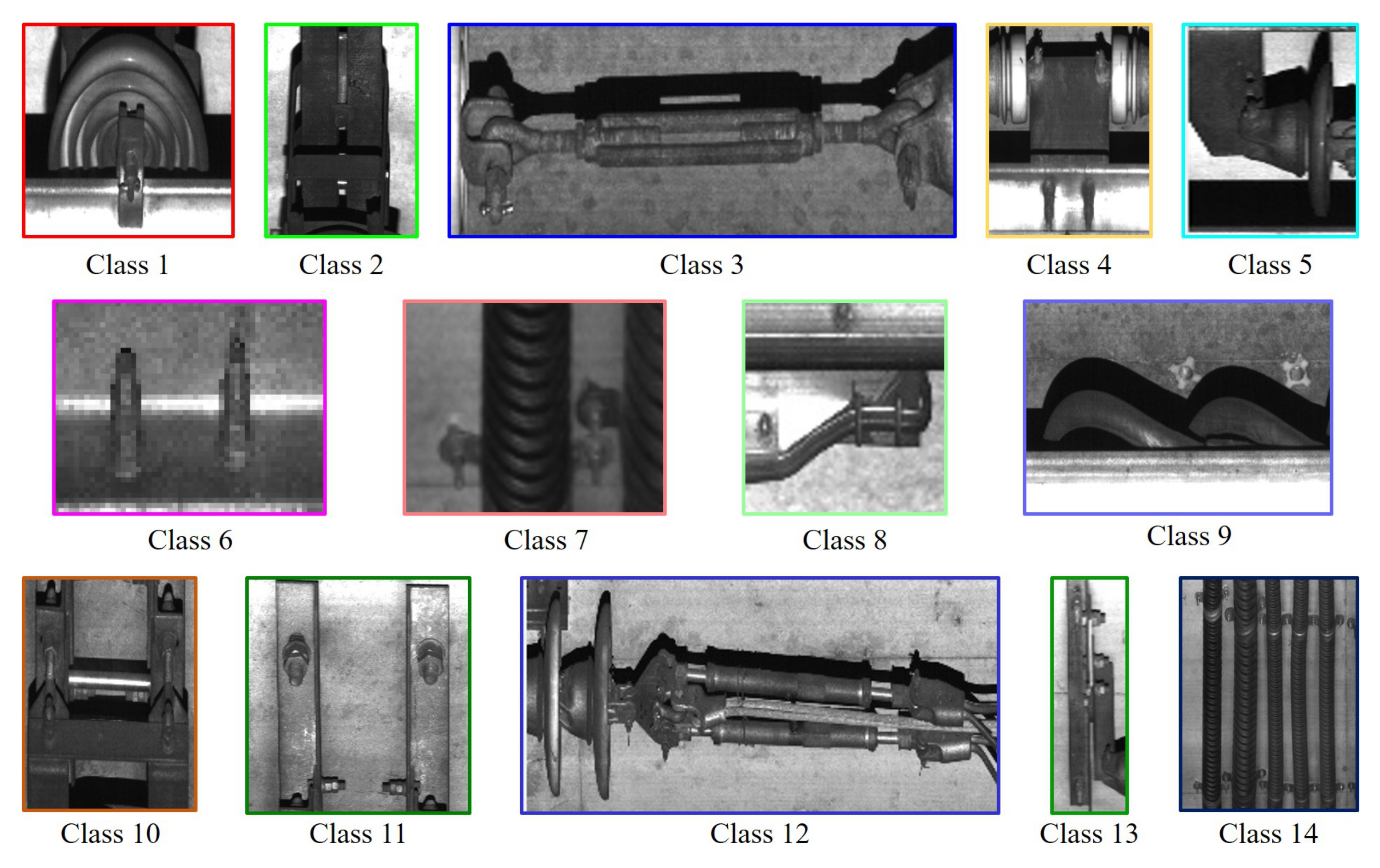 Class 1
Class 2
Class 3
Class 4
Class 5
Class 6
Class 7
Class 8
Class 9
Class 10
Class 11
Class 12
Class 13
Class 14