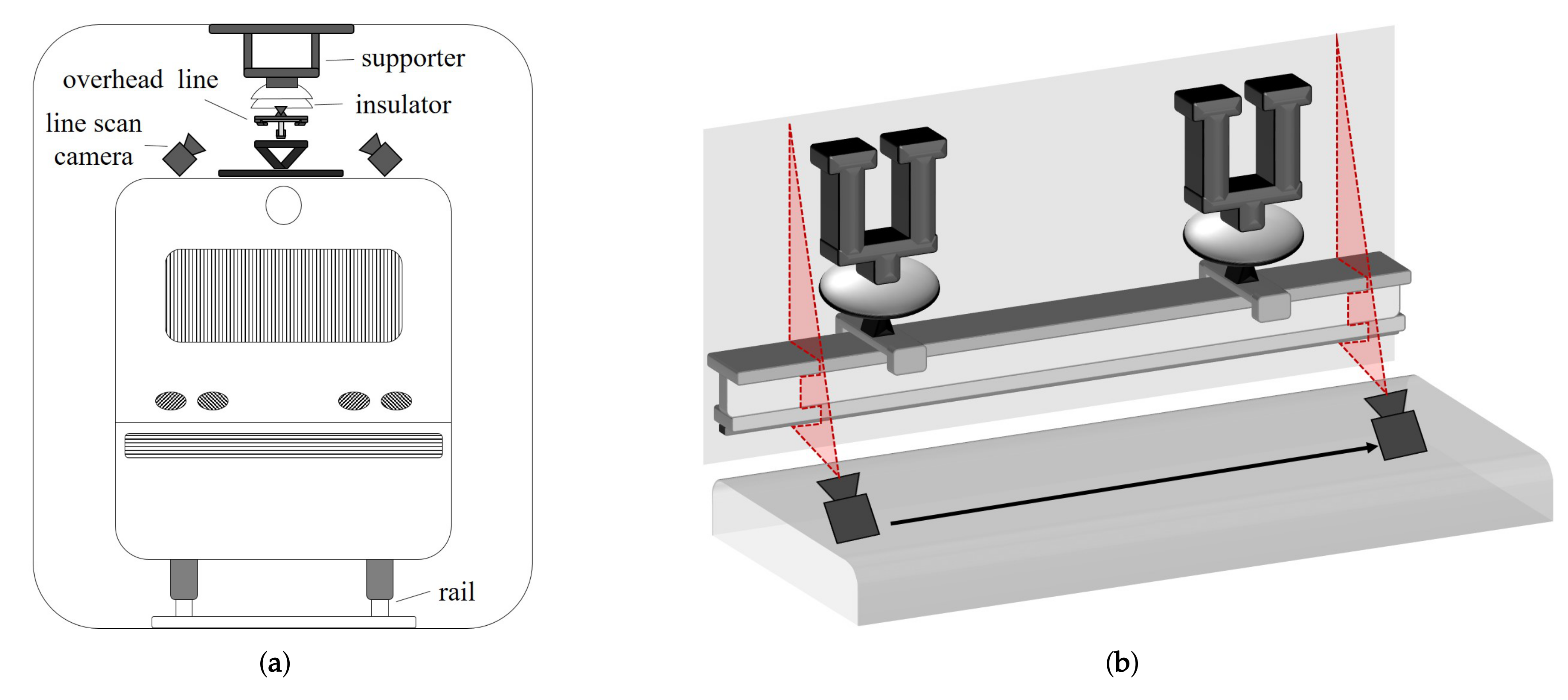 supporter
overhead line
insulator
line scan camera
rail
(a)
(b)