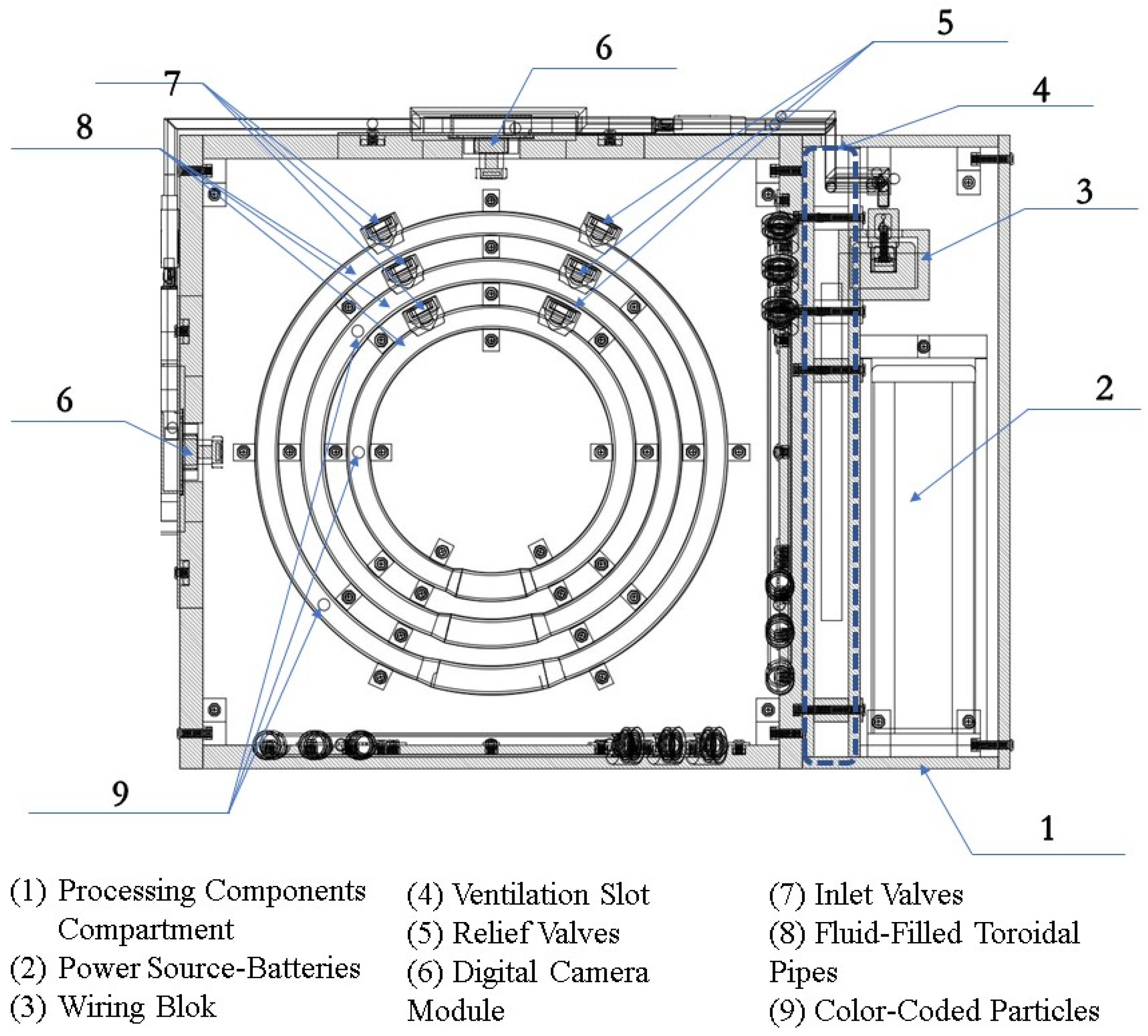 5
6
7
4
8
3
2
6
9
1

(1) Processing Components Compartment
(2) Power Source-Batteries
(3) Wiring Blok

(4) Ventilation Slot
(5) Relief Valves
(6) Digital Camera Module

(7) Inlet Valves
(8) Fluid-Filled Toroidal Pipes
(9) Color-Coded Particles