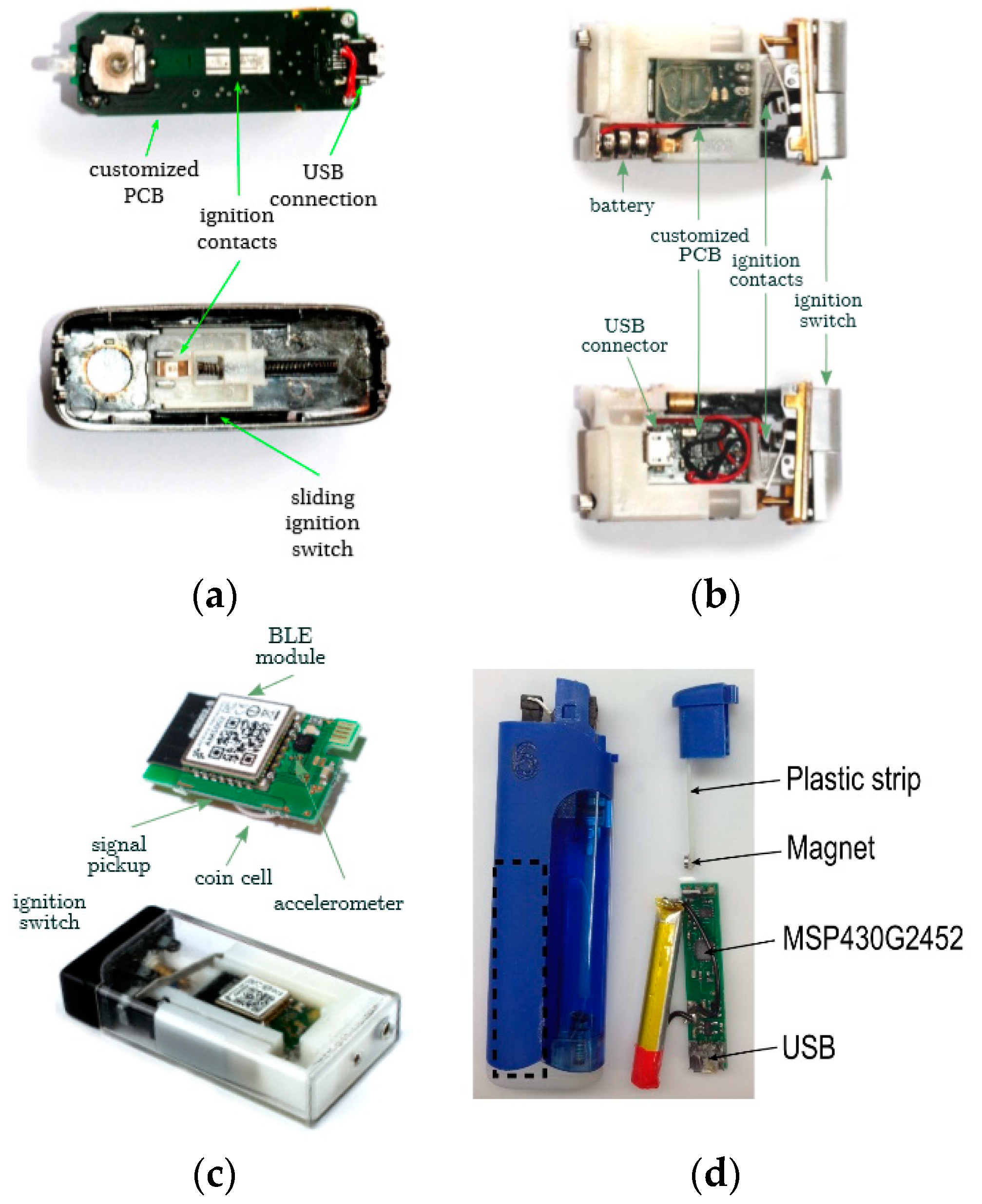 customized PCB

ignition contacts

USB connection

sliding ignition switch

(a)

battery

customized PCB

ignition contacts

ignition switch

USB connector

(b)

BLE module

signal pickup

coin cell

accelerometer

ignition switch

(c)

Plastic strip

Magnet

MSP430G2452

USB

(d)