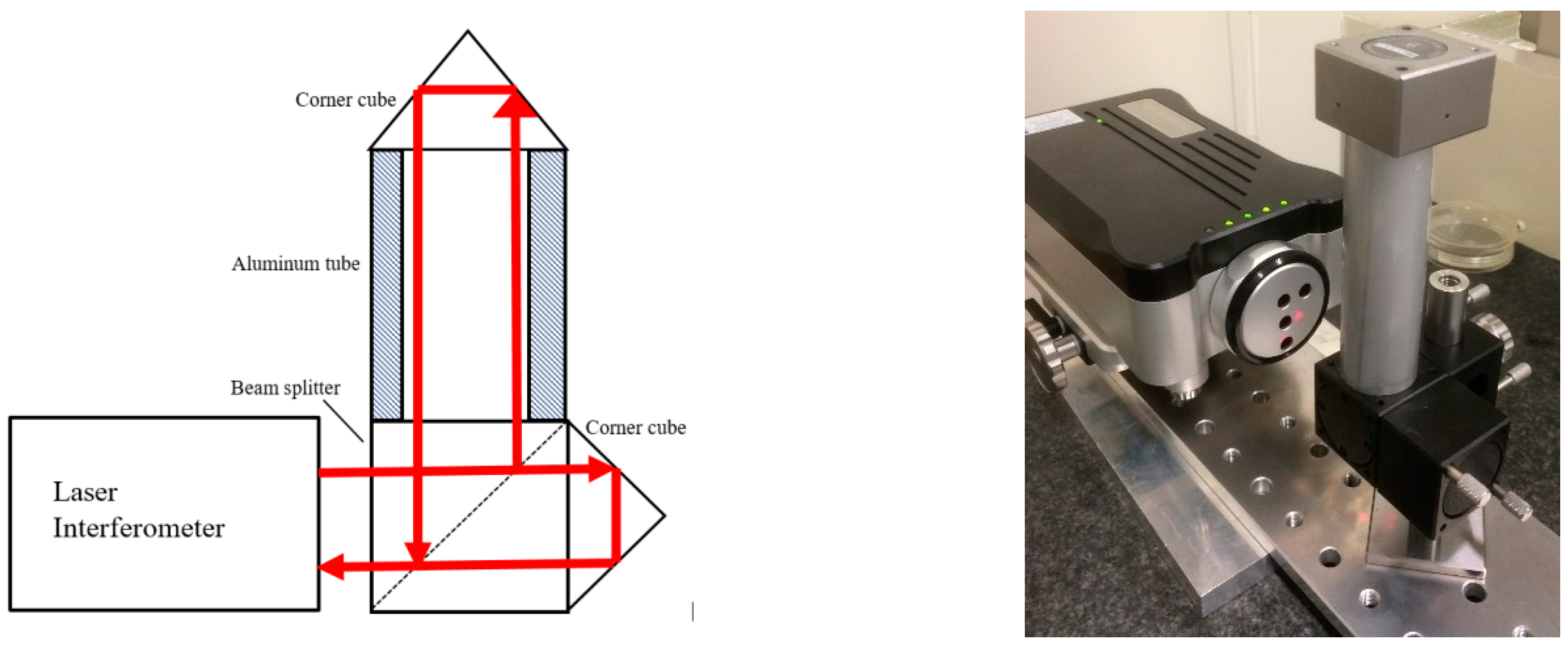 Corner cube

Aluminum tube

Beam splitter

Corner cube

Laser Interferometer