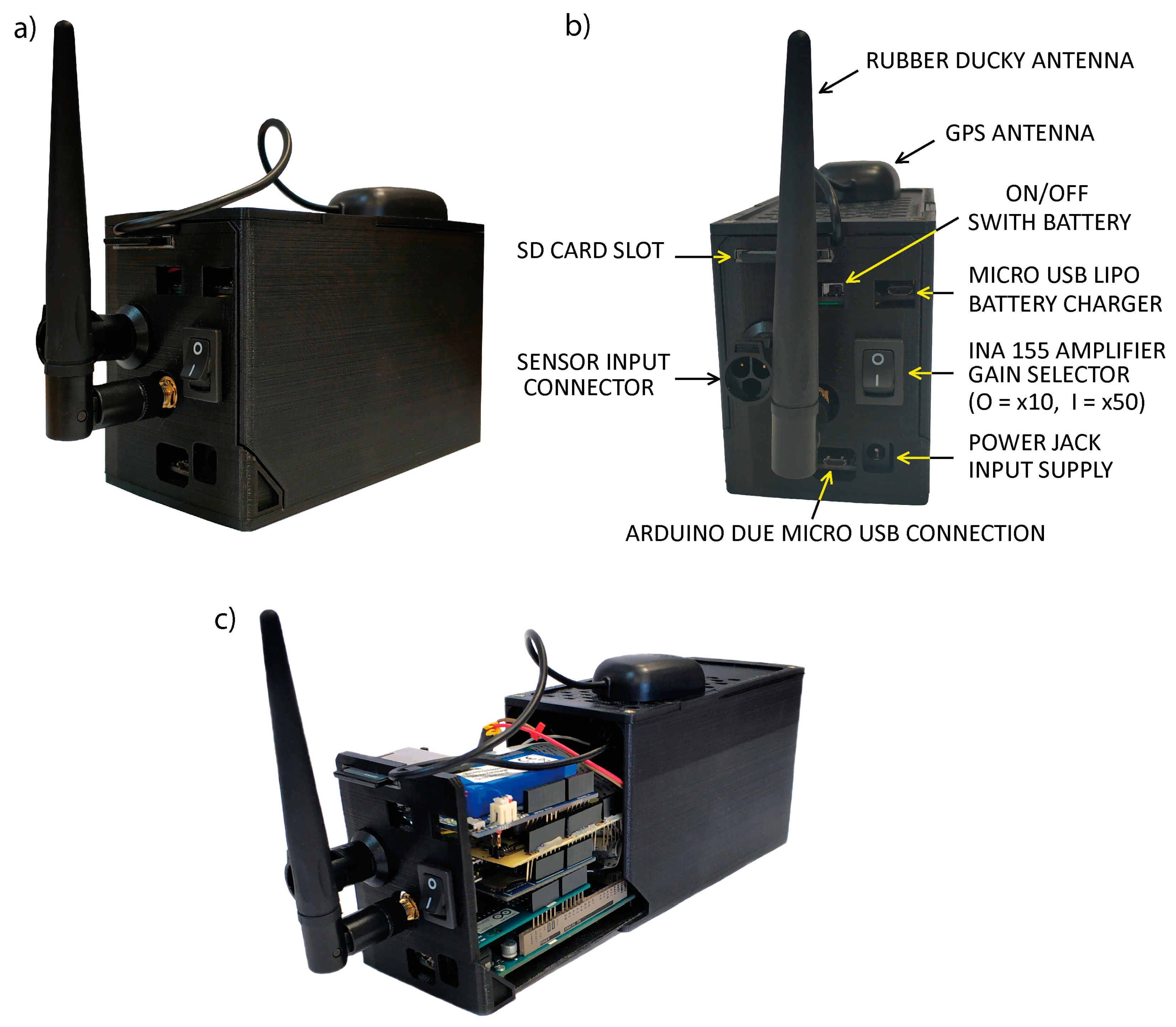 a)

b)

RUBBER DUCKY ANTENNA

GPS ANTENNA

ON/OFF SWITH BATTERY

SD CARD SLOT

MICRO USB LIPO BATTERY CHARGER

SENSOR INPUT CONNECTOR

INA 155 AMPLIFIER GAIN SELECTOR (O = x10, I = x50)

POWER JACK INPUT SUPPLY

ARDUINO DUE MICRO USB CONNECTION

c)