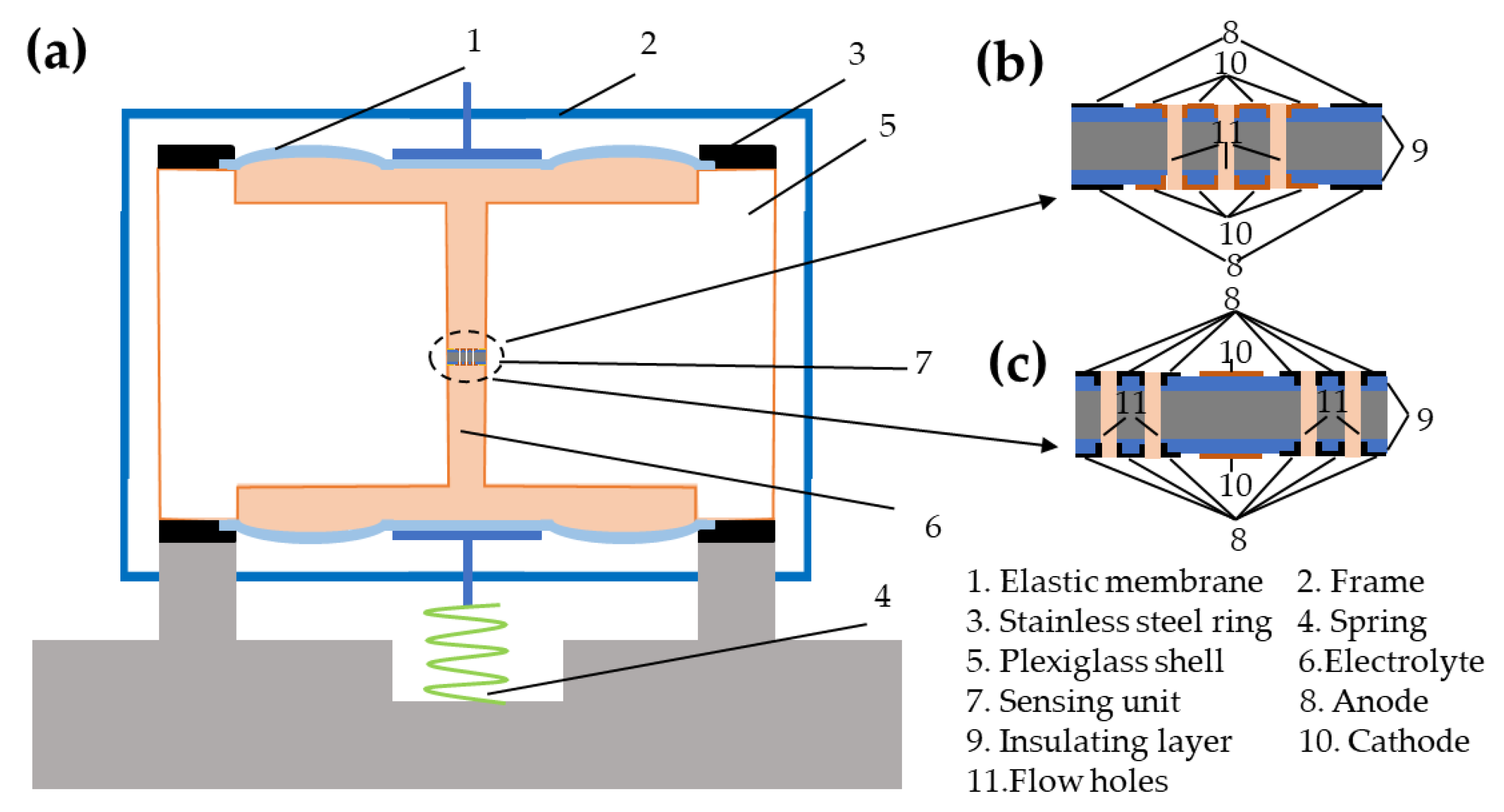 (a)
1
2
3
5
7
6
4

(b)
8
10
11
9
10
8

(c)
8
10
11
11
9
10
8

1. Elastic membrane
2. Frame
3. Stainless steel ring
4. Spring
5. Plexiglass shell
6.Electrolyte
7. Sensing unit
8. Anode
9. Insulating layer
10. Cathode
11.Flow holes