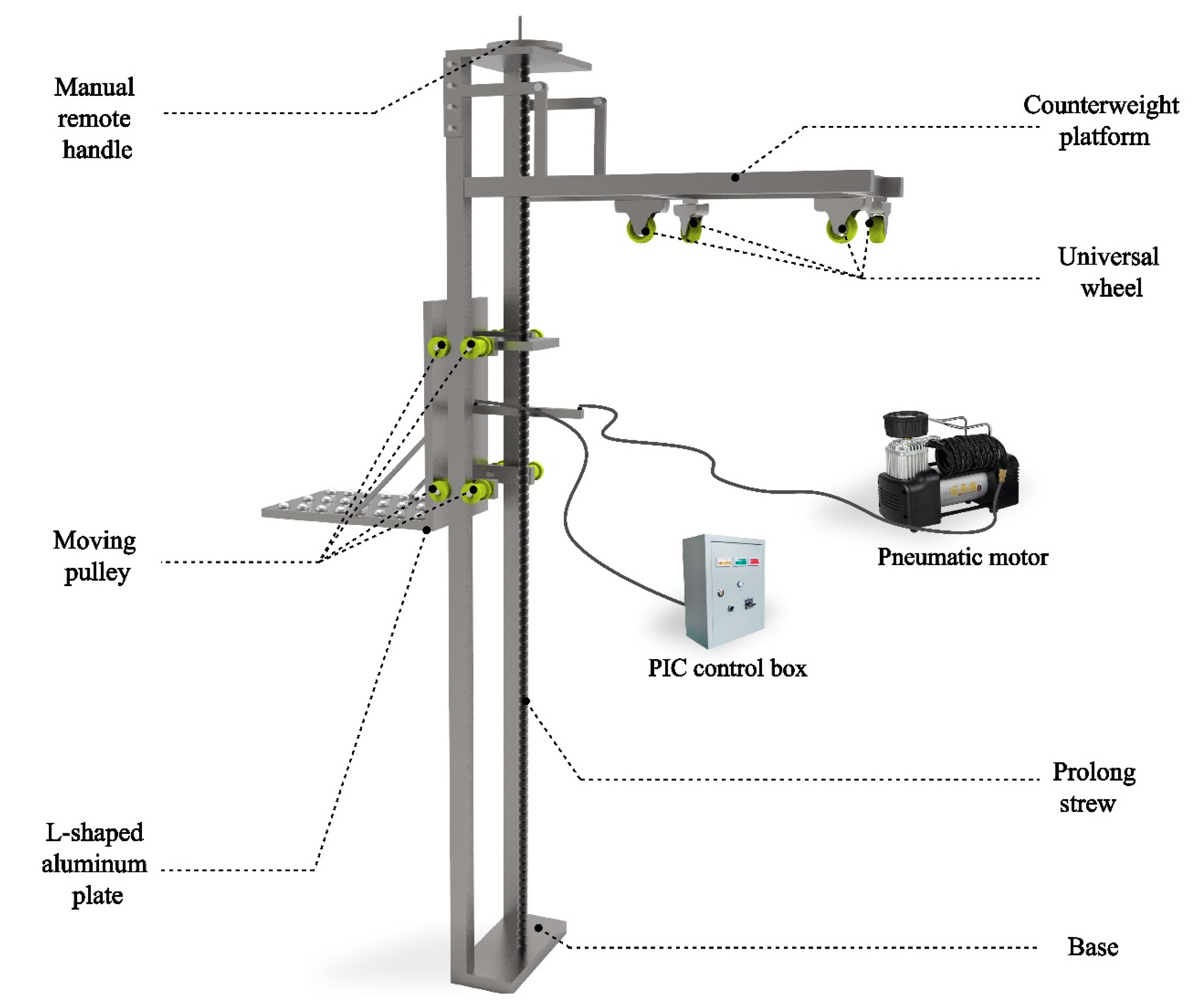 Manual remote handle

Counterweight platform

Universal wheel

Moving pulley

Pneumatic motor

PIC control box

Prolong strew

L-shaped aluminum plate

Base