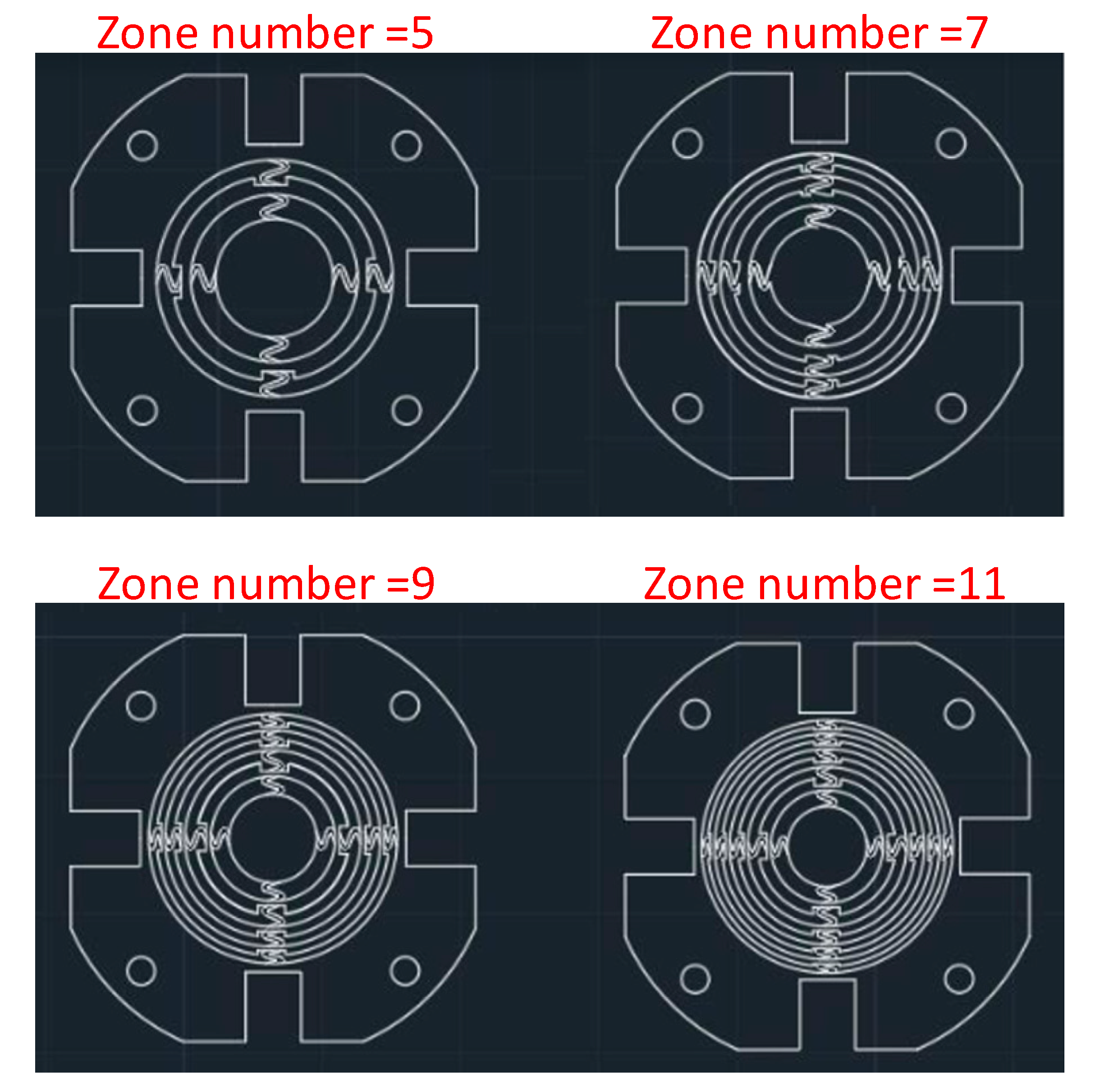 Zone number =5

Zone number =7

Zone number =9

Zone number =11