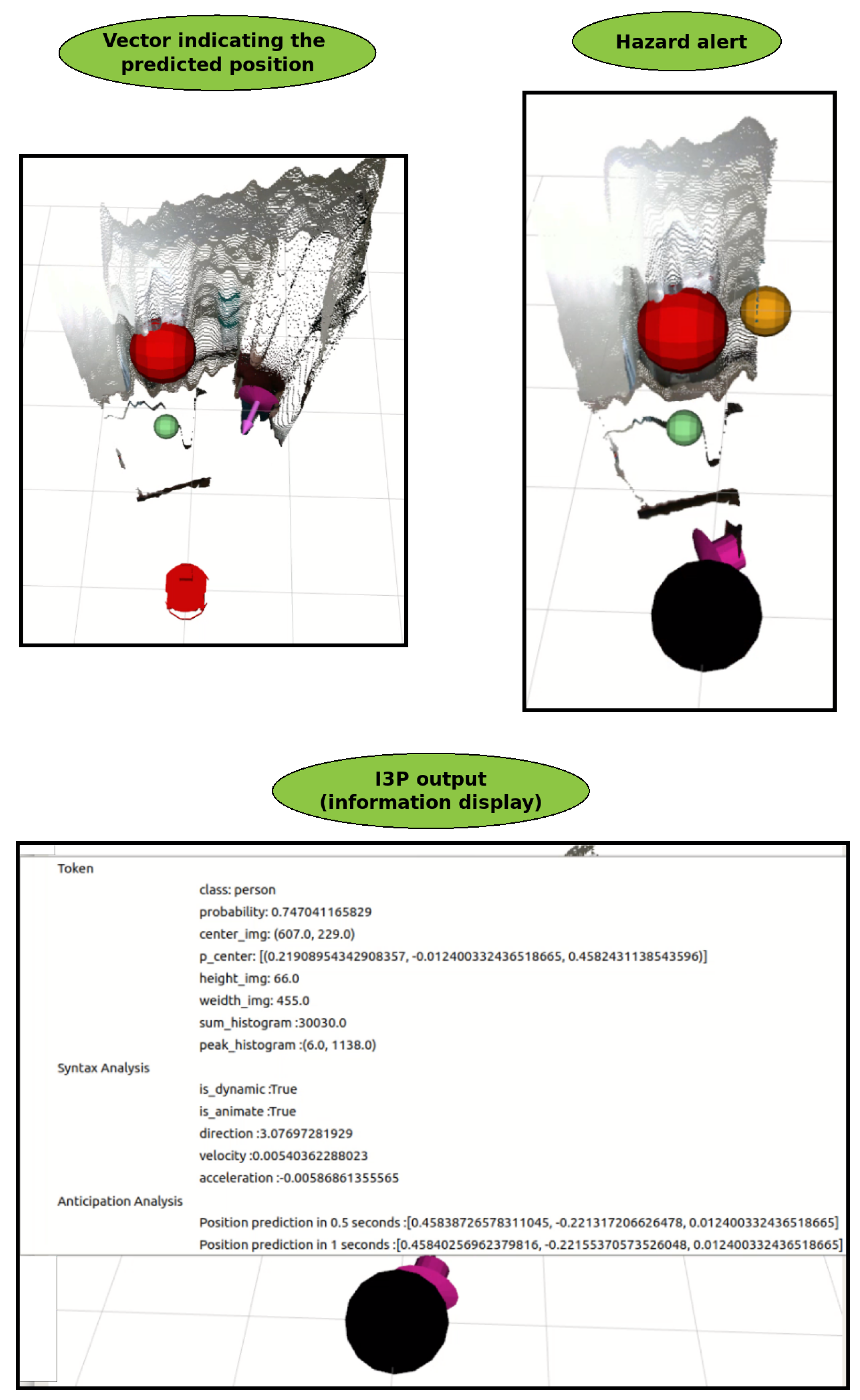 Vector indicating the predicted position

Hazard alert

I3P output
(information display)

Token
class: person
probability: 0.747041165829
center_img: (607.0, 229.0)
p_center: [(0.21908954342908357, -0.012400332436518665, 0.4582431138543596)]
height_img: 66.0
weidth_img: 455.0
sum_histogram :30030.0
peak_histogram :(6.0, 1138.0)

Syntax Analysis
is_dynamic :True
is_animate :True
direction :3.07697281929
velocity :0.00540362288023
acceleration :-0.00586861355565

Anticipation Analysis
Position prediction in 0.5 seconds :[0.45838726578311045, -0.221317206626478, 0.012400332436518665]
Position prediction in 1 seconds :[0.45840256962379816, -0.22155370573526048, 0.012400332436518665]