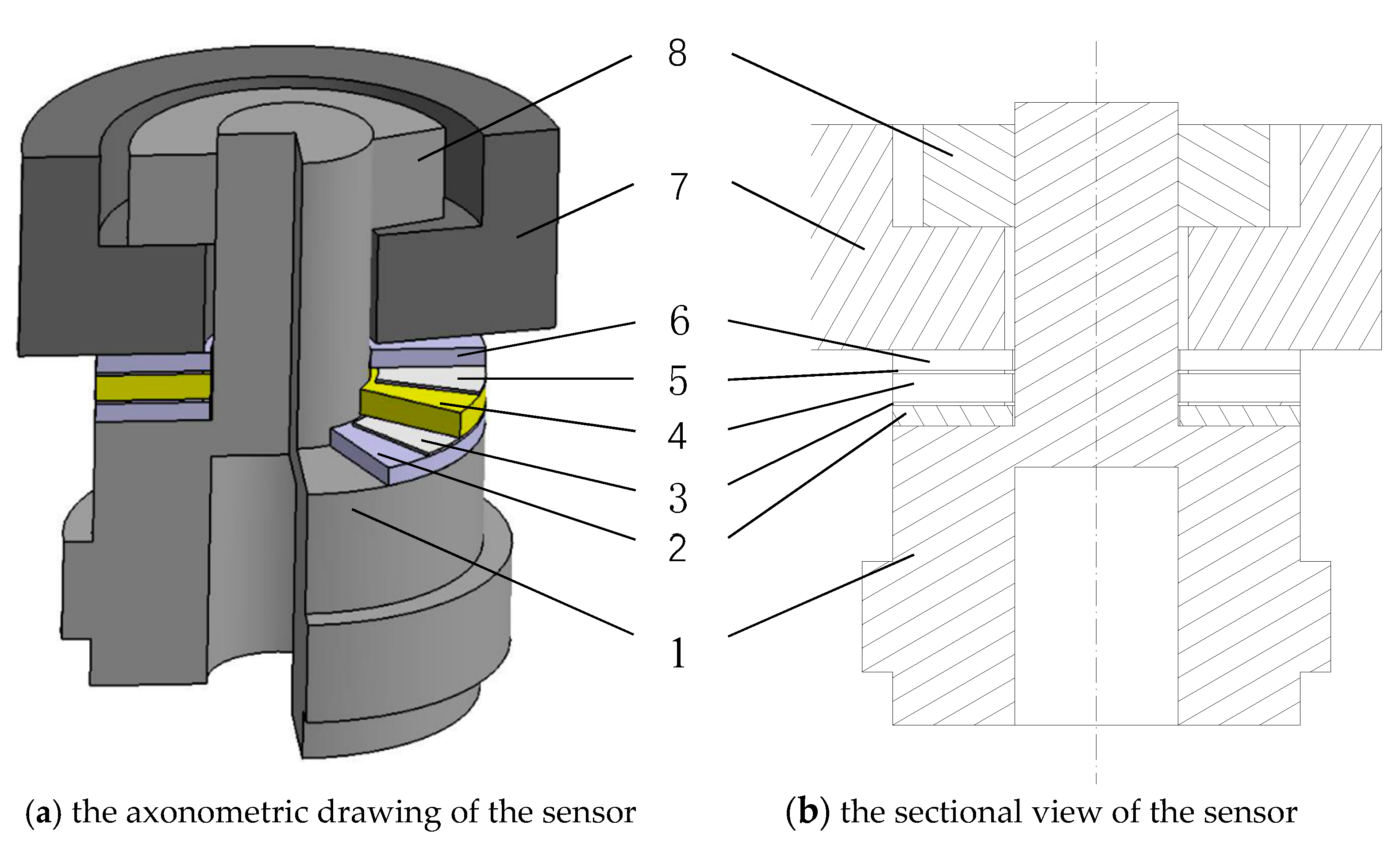 8
7
6
5
4
3
2
1

(a) the axonometric drawing of the sensor

(b) the sectional view of the sensor