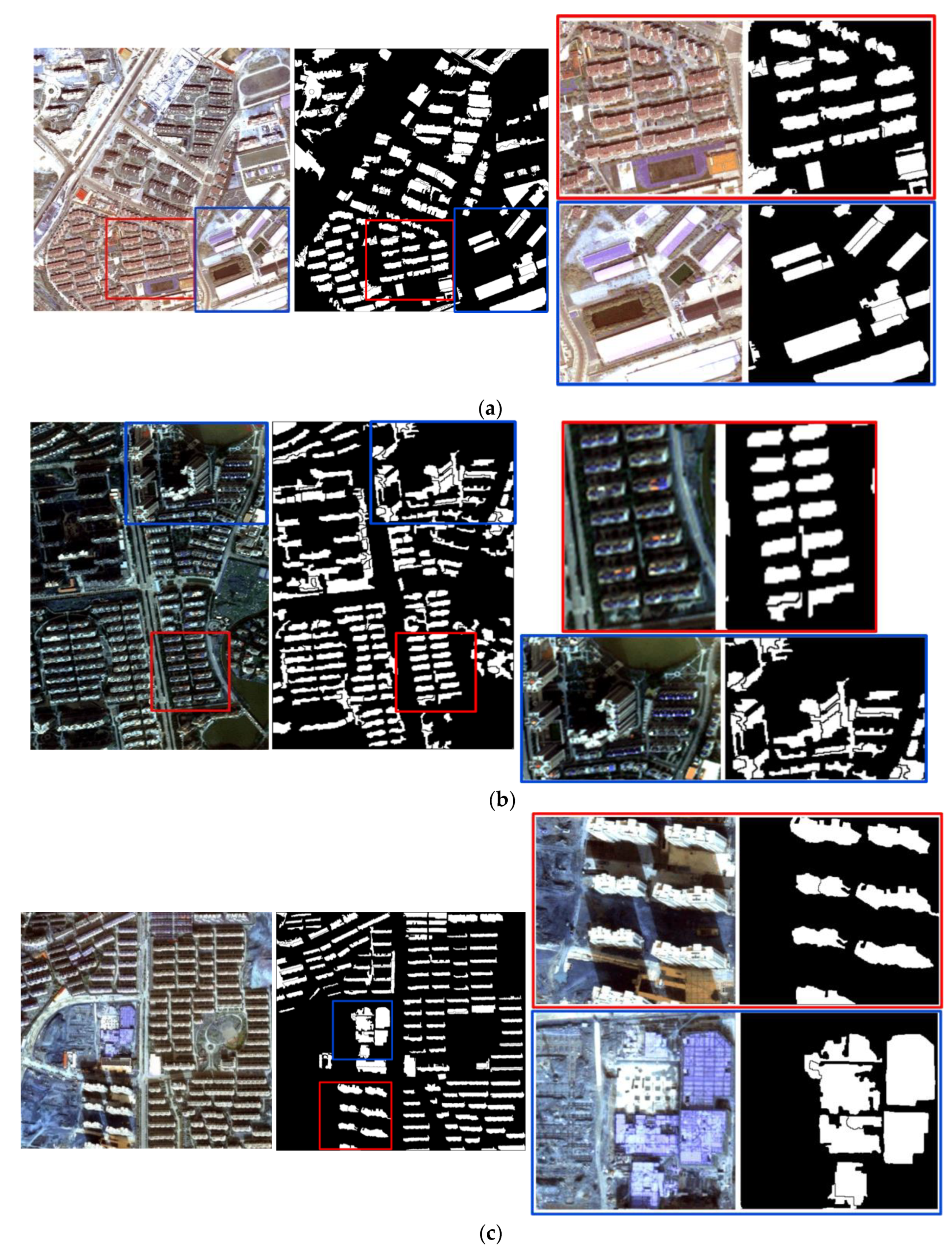 (a)

(b)

(c)