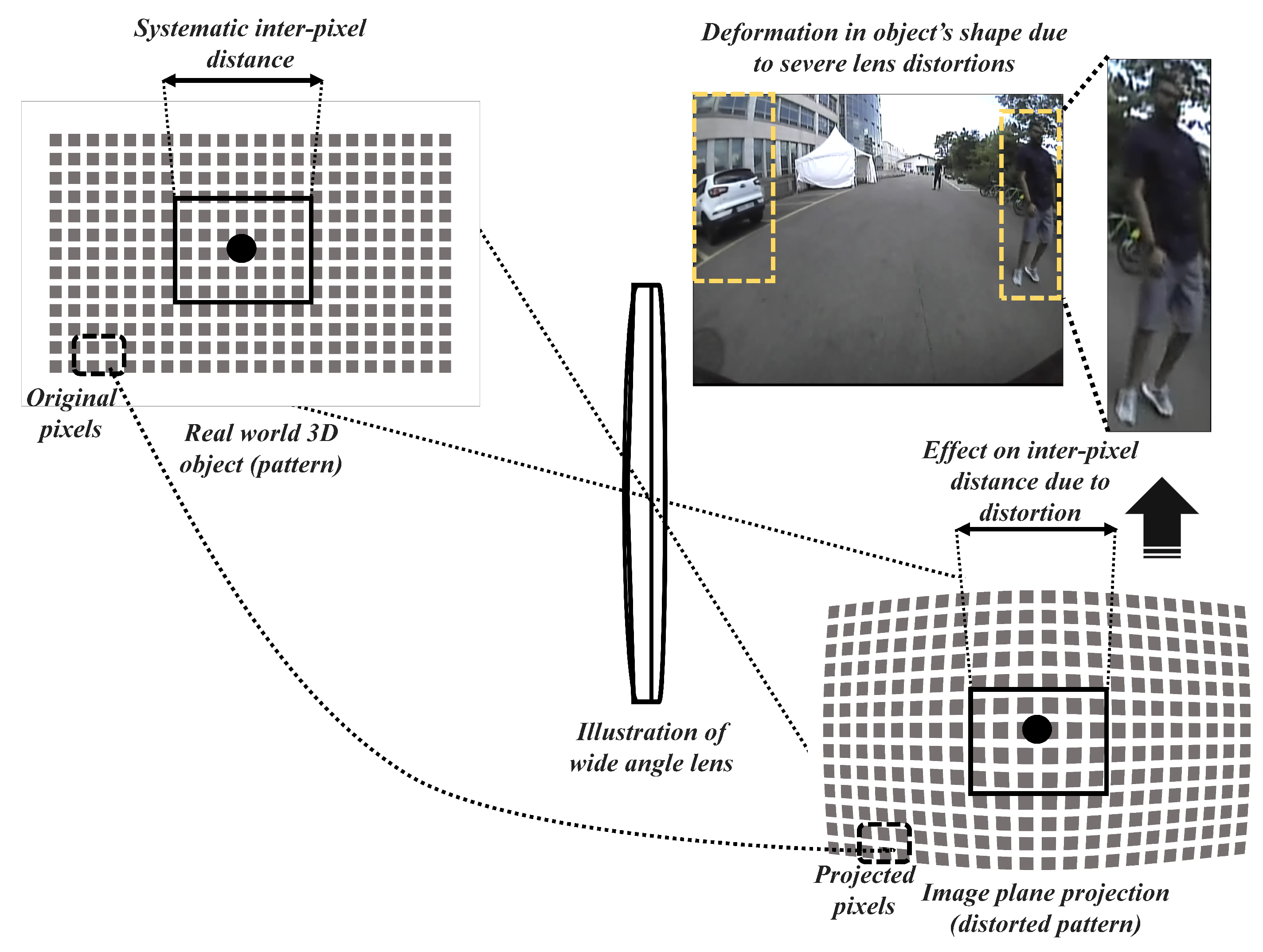 Systematic inter-pixel distance

Deformation in object's shape due to severe lens distortions

Original pixels

Real world 3D object (pattern)

Effect on inter-pixel distance due to distortion

Illustration of wide angle lens

Projected pixels

Image plane projection (distorted pattern)