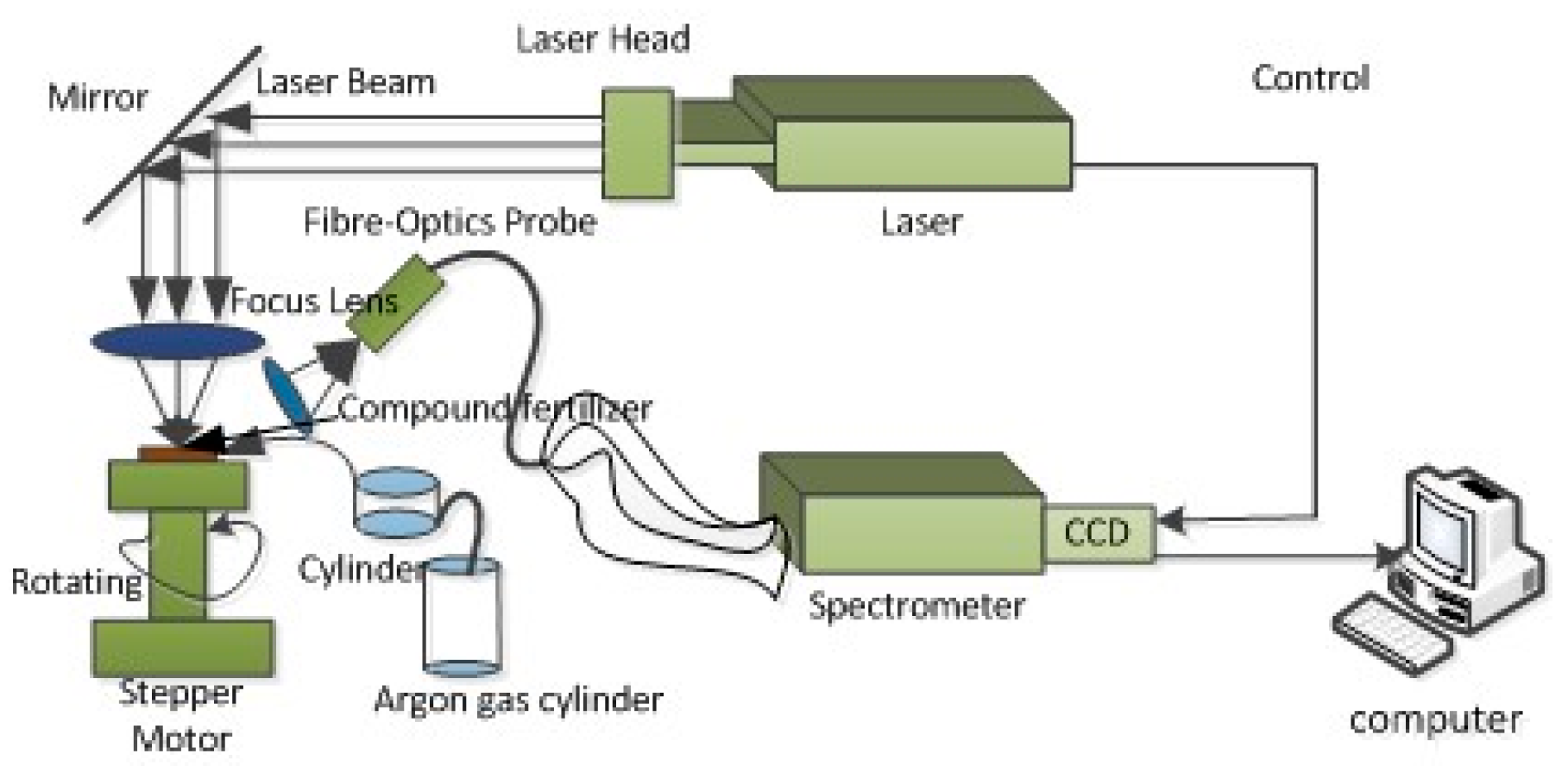 Laser Head

Mirror

Laser Beam

Control

Fibre-Optics Probe

Laser

Focus Lens

Compound fertilizer

CCD

Rotating

Cylinder

Spectrometer

Stepper Motor

Argon gas cylinder

computer