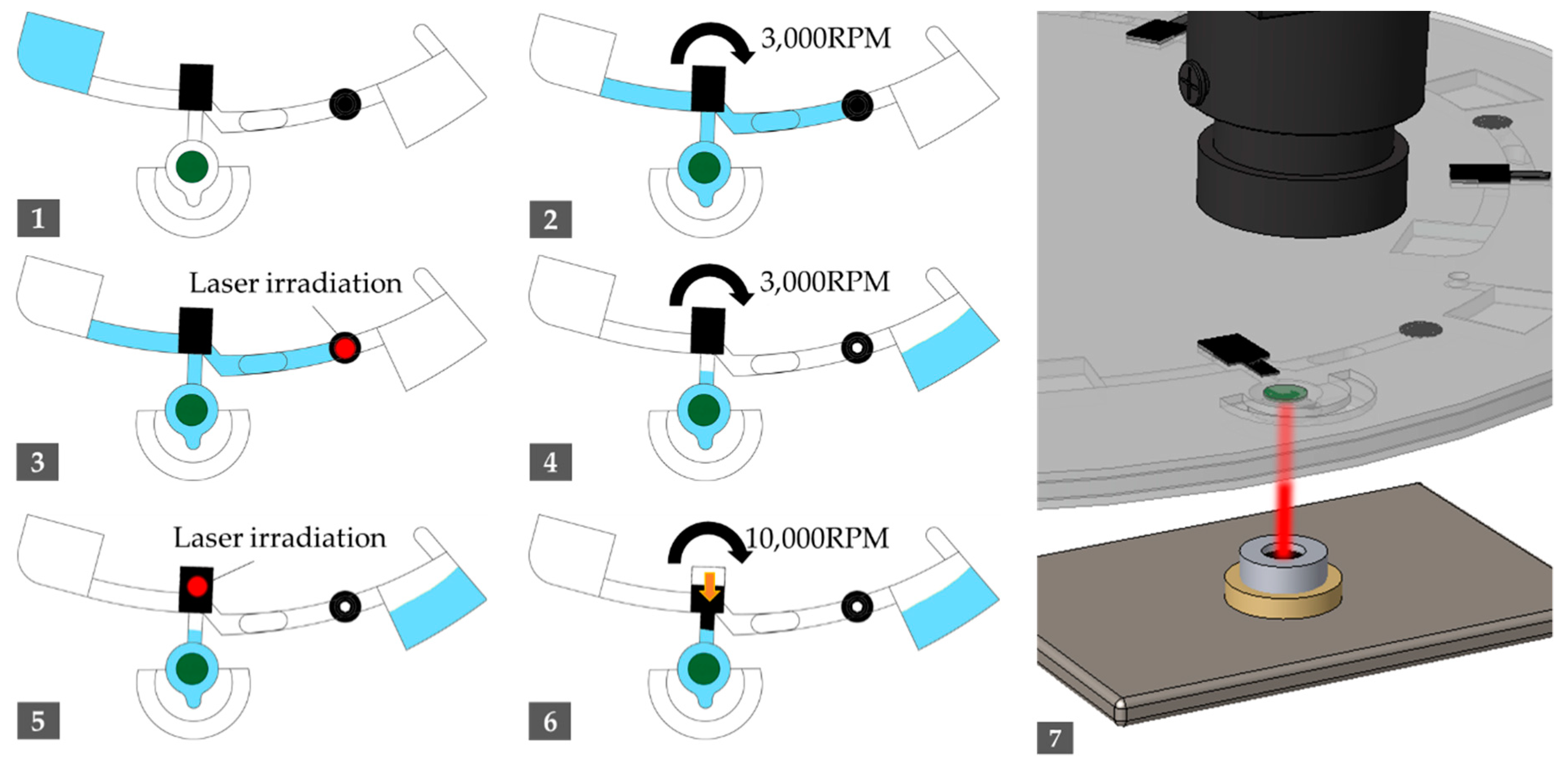 1

3,000RPM

2

Laser irradiation

3

3,000RPM

4

Laser irradiation

5

10,000RPM

6

7