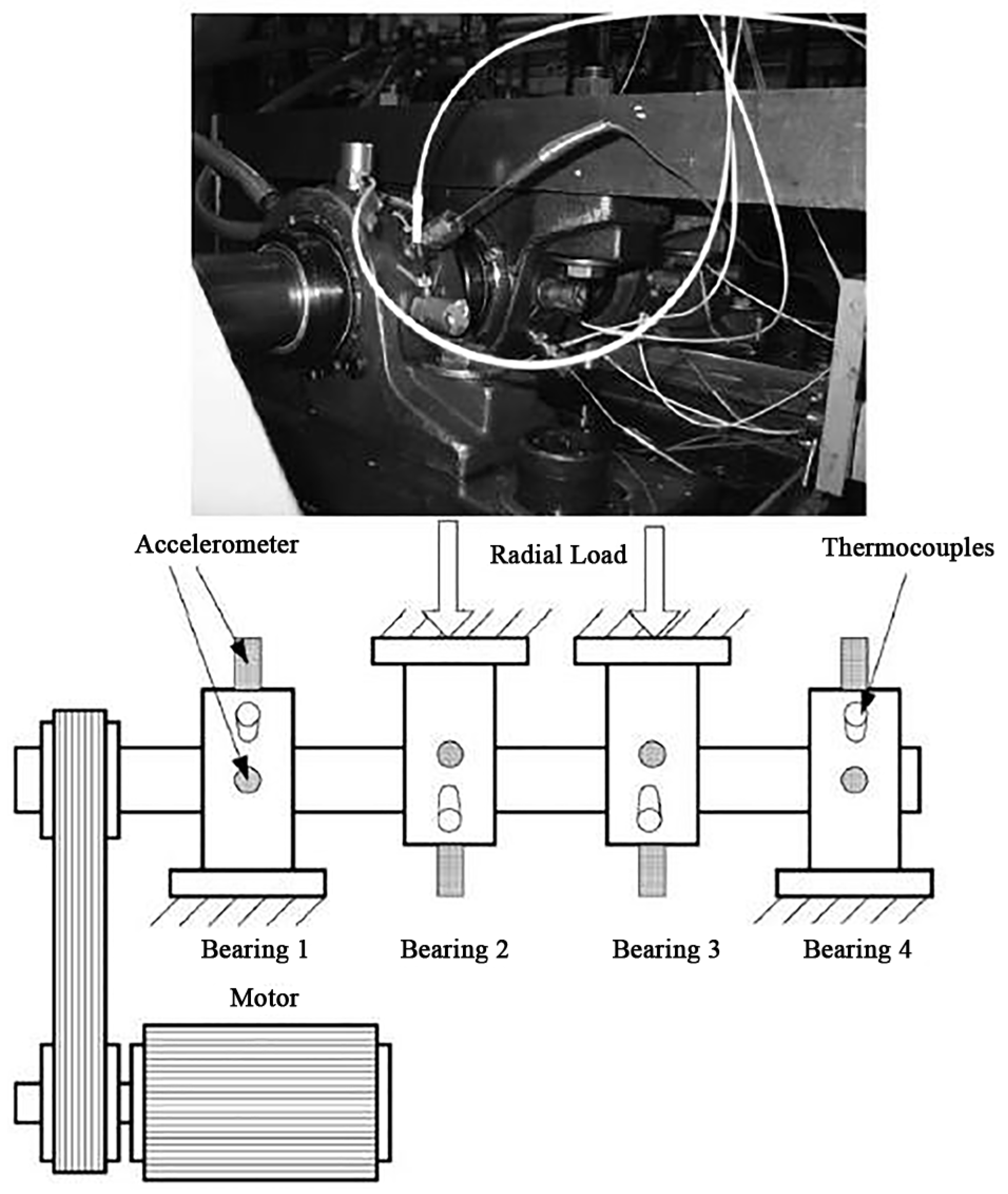 Accelerometer
Radial Load
Thermocouples
Bearing 1
Bearing 2
Bearing 3
Bearing 4
Motor