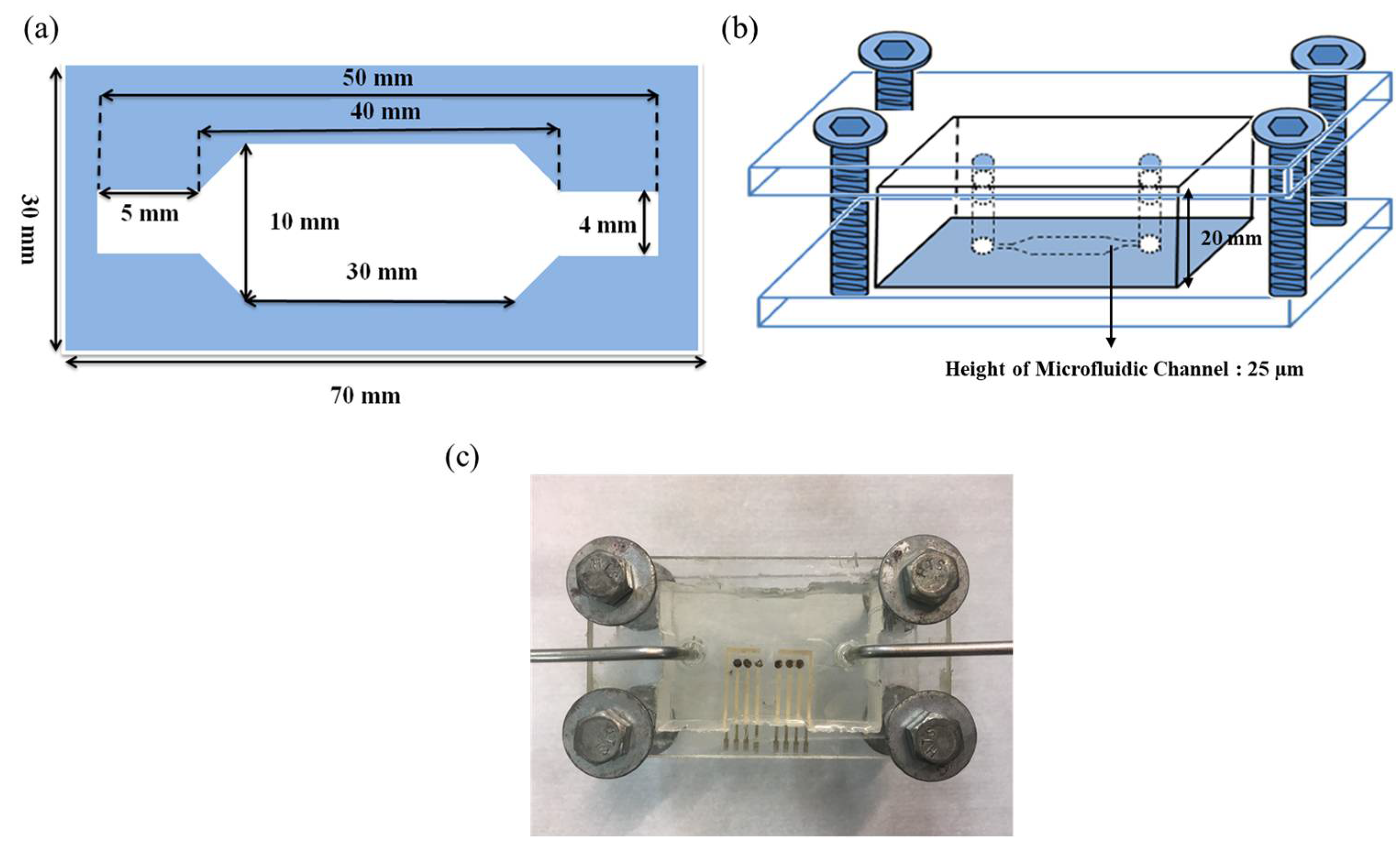 (a)

50 mm

40 mm

30 mm

5 mm

10 mm

4 mm

30 mm

70 mm

(b)

20 mm

Height of Microfluidic Channel : 25 μm

(c)