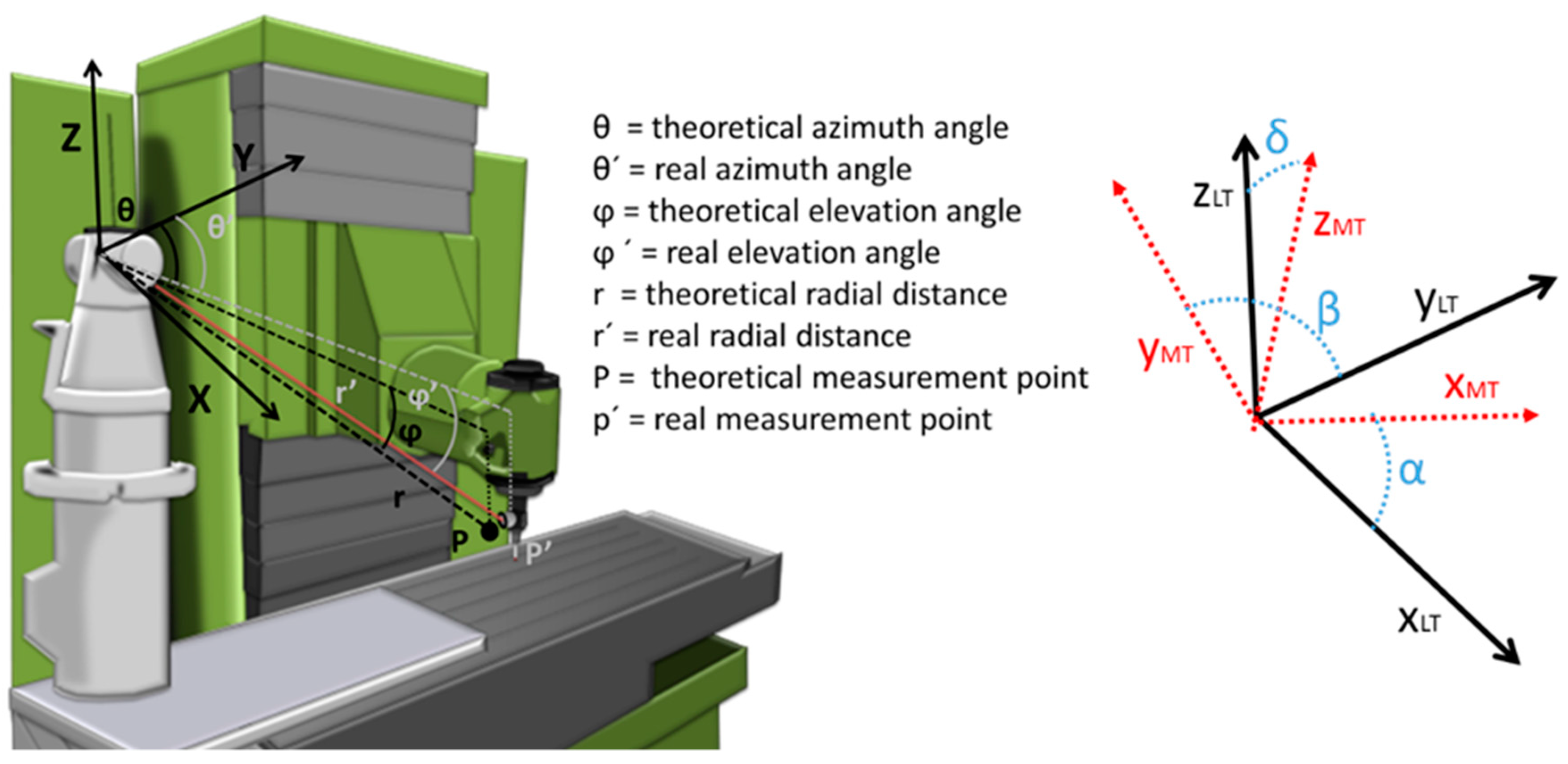 Z
Y
θ
θ'
X
r'
φ'
φ
r
P
P'

θ = theoretical azimuth angle
θ´ = real azimuth angle
φ = theoretical elevation angle
φ ´ = real elevation angle
r = theoretical radial distance
r´ = real radial distance
P = theoretical measurement point
p´ = real measurement point

δ
$z_{LT}$
$z_{MT}$
β
$y_{LT}$
$y_{MT}$
$x_{MT}$
α
$x_{LT}$