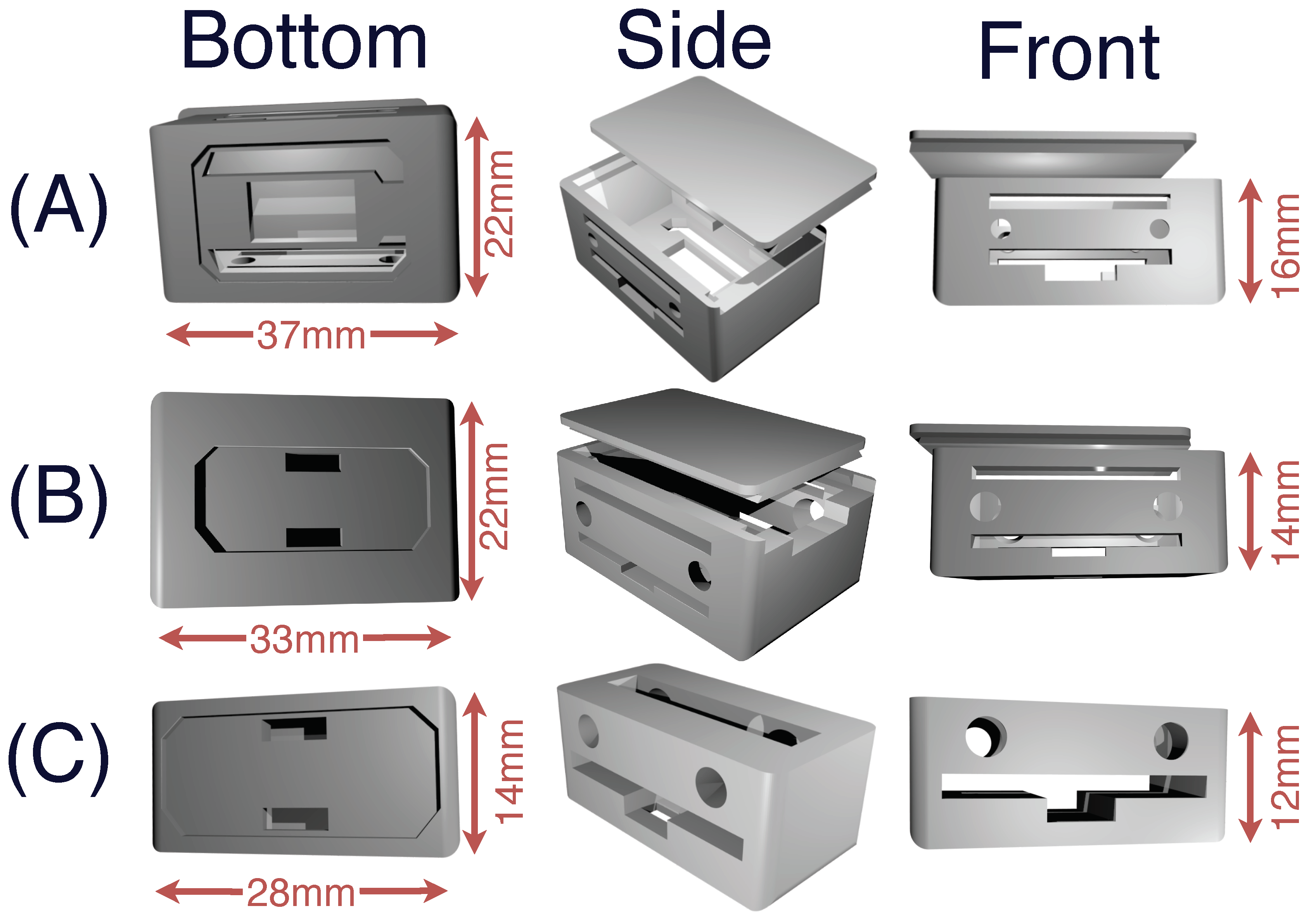 Bottom

Side

Front

(A)

22mm

37mm

16mm

(B)

22mm

33mm

14mm

(C)

14mm

28mm

12mm