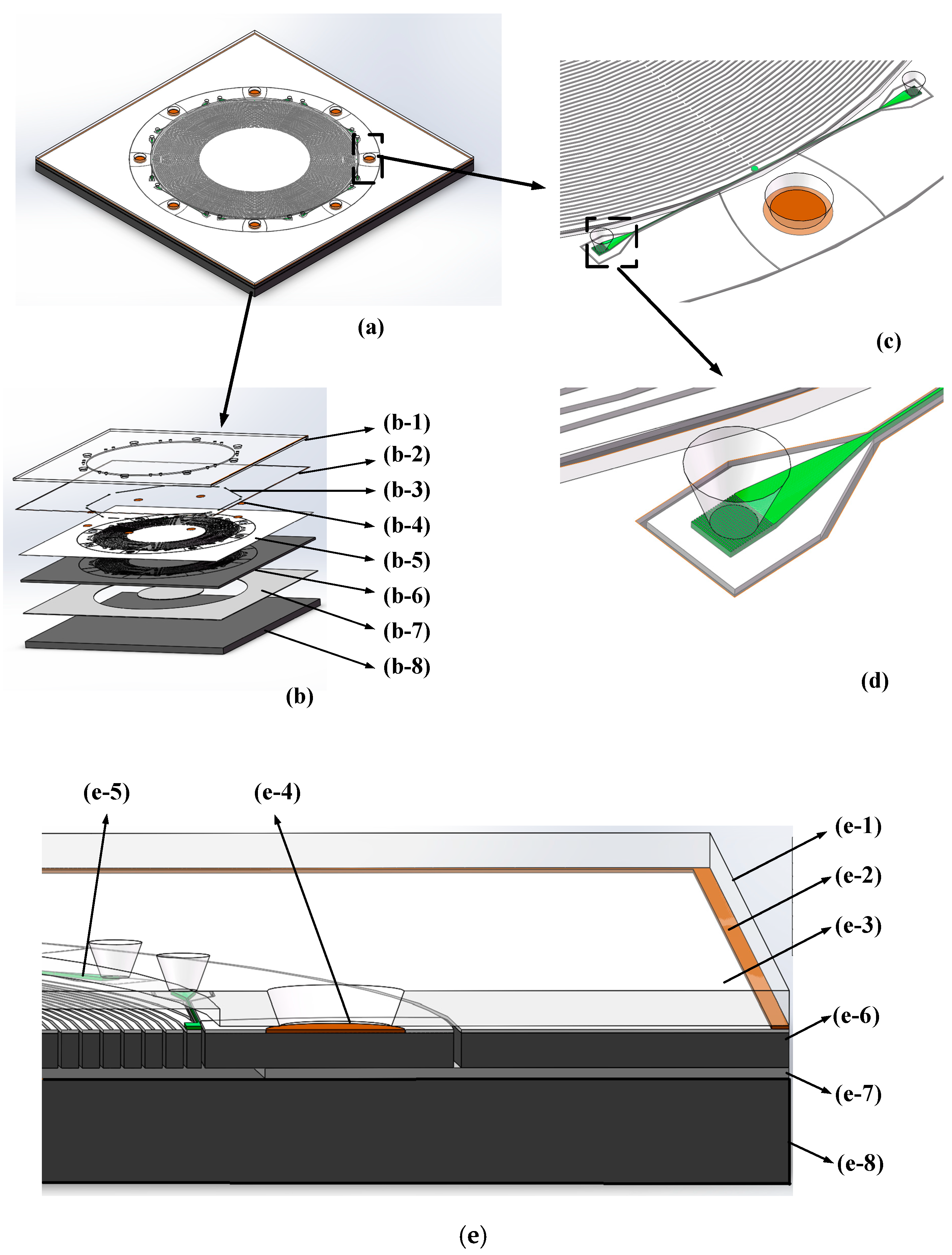 (a)

(c)

(b-1)
(b-2)
(b-3)
(b-4)
(b-5)
(b-6)
(b-7)
(b-8)

(b)

(d)

(e-5)
(e-4)
(e-1)
(e-2)
(e-3)
(e-6)
(e-7)
(e-8)

(e)