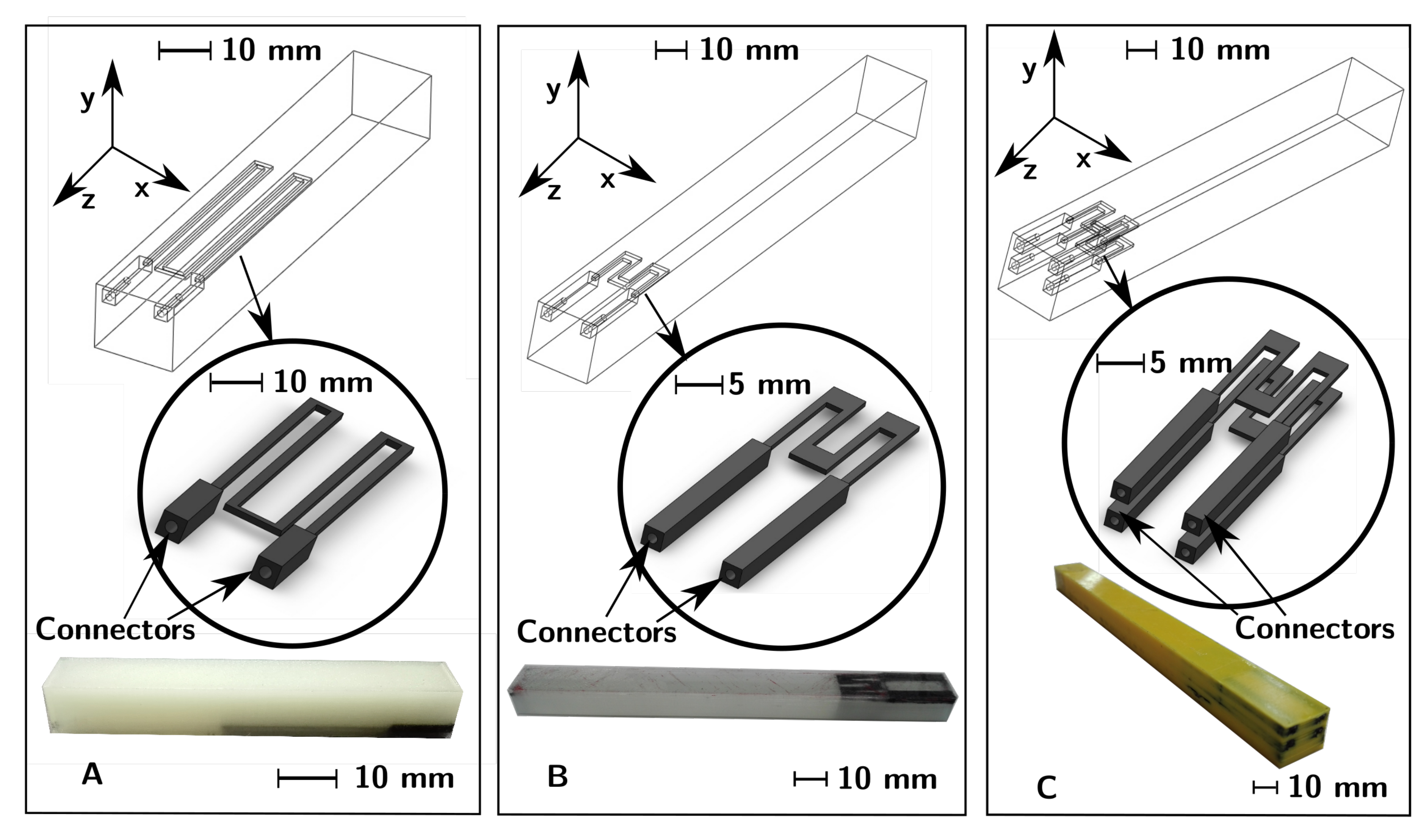 10 mm
y
z
x
10 mm
Connectors
A
10 mm

10 mm
y
z
x
5 mm
Connectors
B
10 mm

10 mm
y
z
x
5 mm
Connectors
C
10 mm