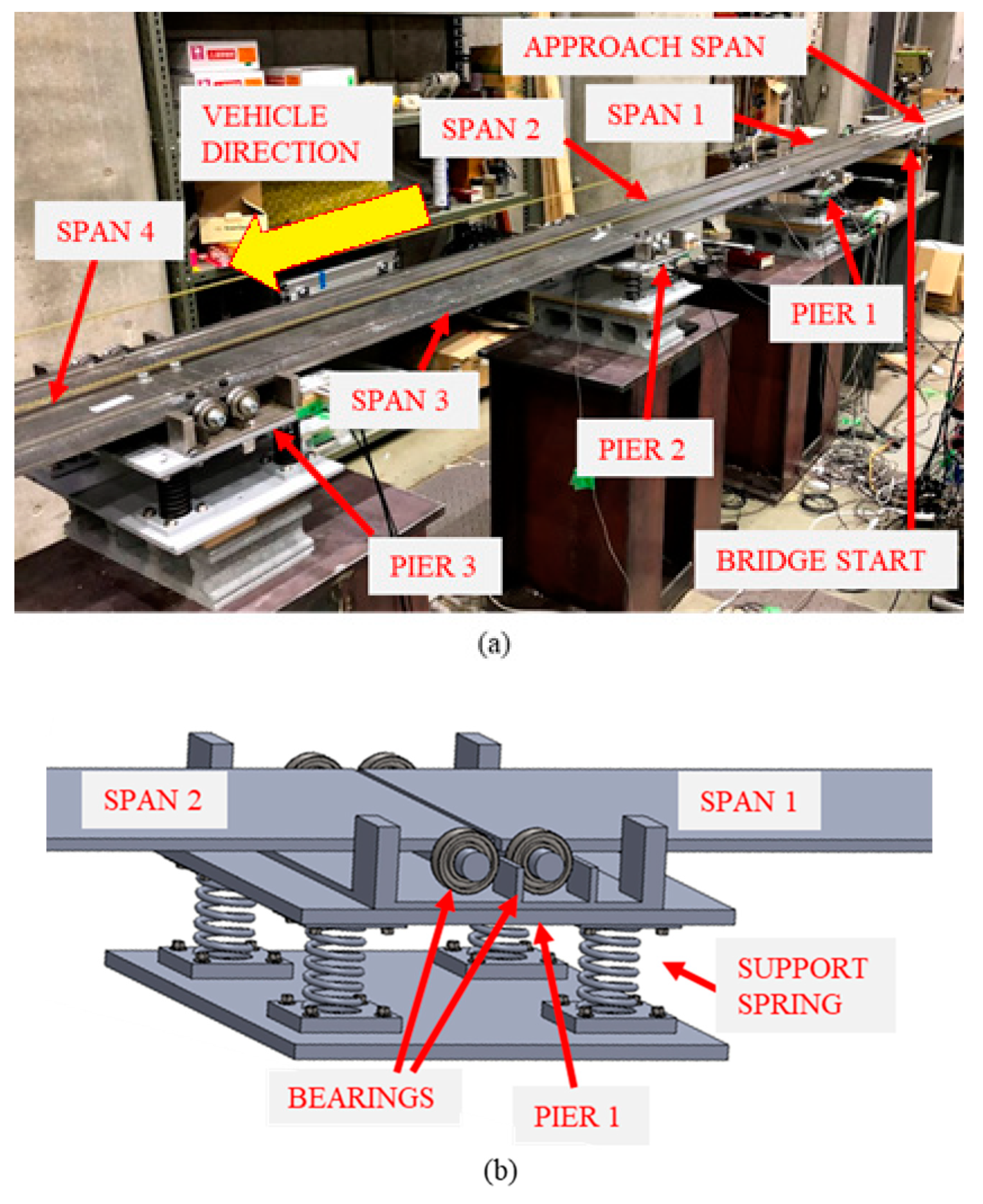 APPROACH SPAN

VEHICLE DIRECTION

SPAN 2

SPAN 1

SPAN 4

PIER 1

SPAN 3

PIER 2

PIER 3

BRIDGE START

(a)

SPAN 2

SPAN 1

SUPPORT SPRING

BEARINGS

PIER 1

(b)