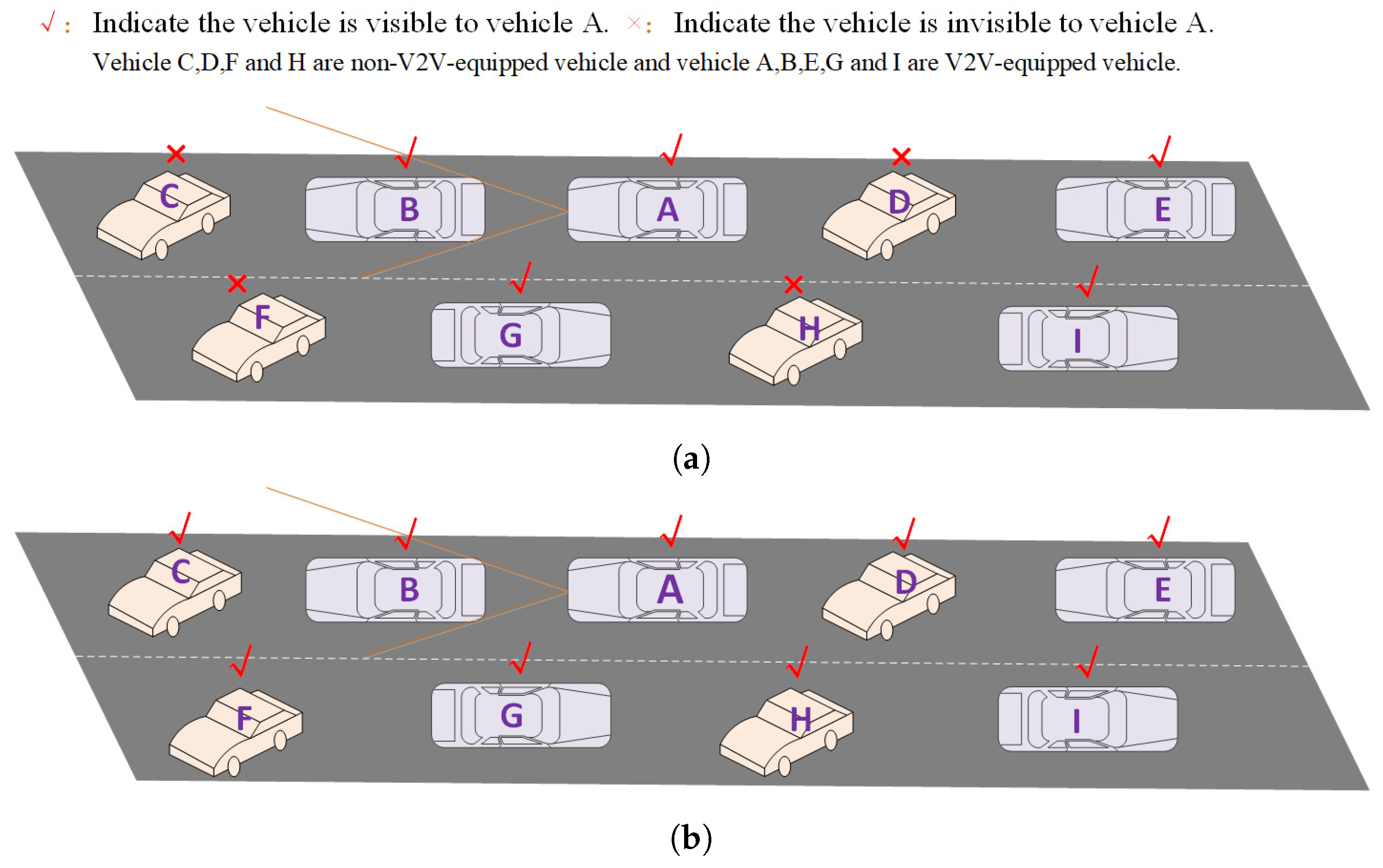 √ : Indicate the vehicle is visible to vehicle A. × : Indicate the vehicle is invisible to vehicle A.

Vehicle C,D,F and H are non-V2V-equipped vehicle and vehicle A,B,E,G and I are V2V-equipped vehicle.

×
C
√
B
√
A
×
D
√
E
×
F
√
G
×
H
√
I

(a)

√
C
√
B
√
A
√
D
√
E
√
F
√
G
√
H
√
I

(b)